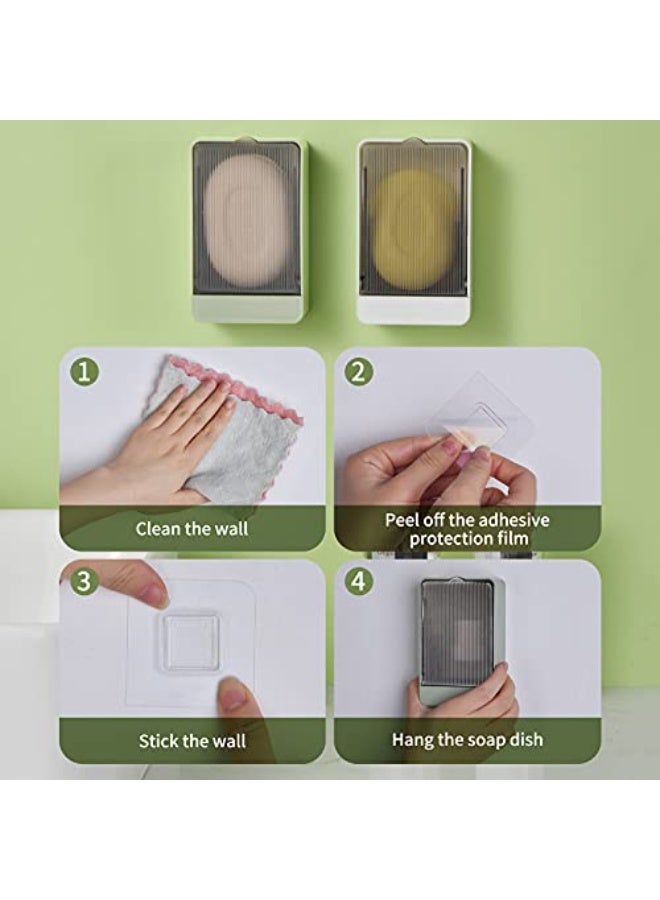 1
Clean the wall

2
Peel off the adhesive protection film

3
Stick the wall

4
Hang the soap dish