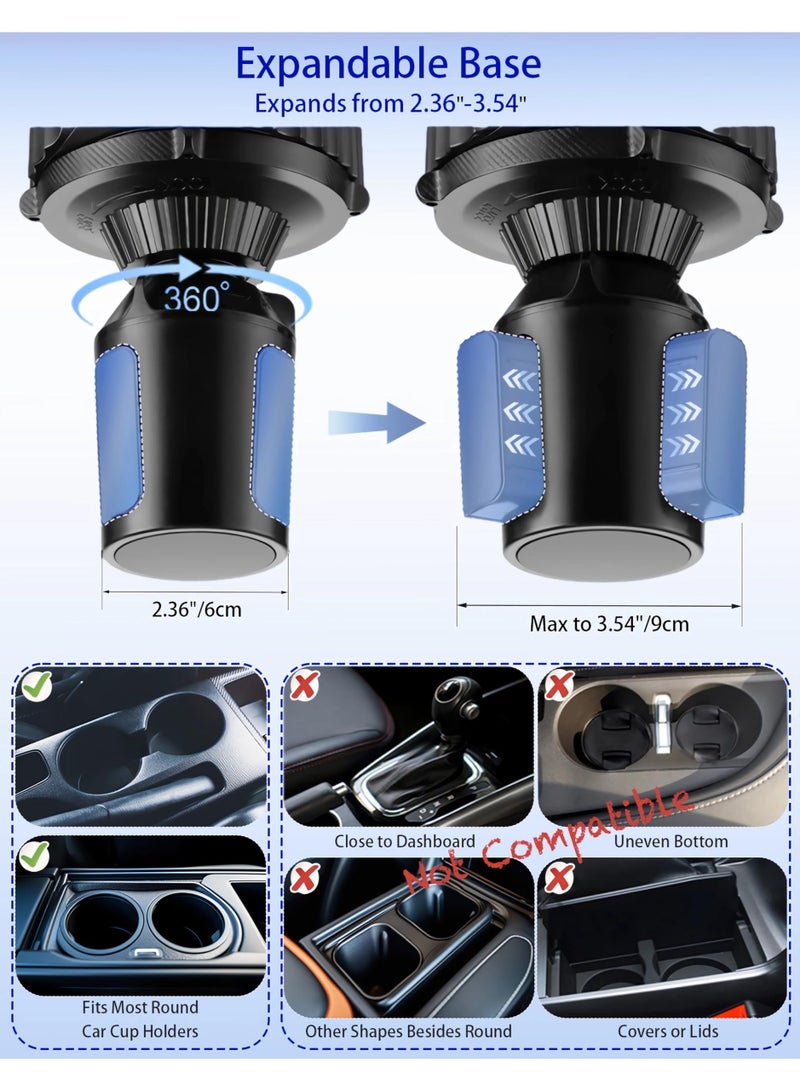 Expandable Base
Expands from 2.36"-3.54"

360°

2.36"/6cm

Max to 3.54"/9cm

Fits Most Round Car Cup Holders

Close to Dashboard

Uneven Bottom

Not Compatible

Other Shapes Besides Round

Covers or Lids