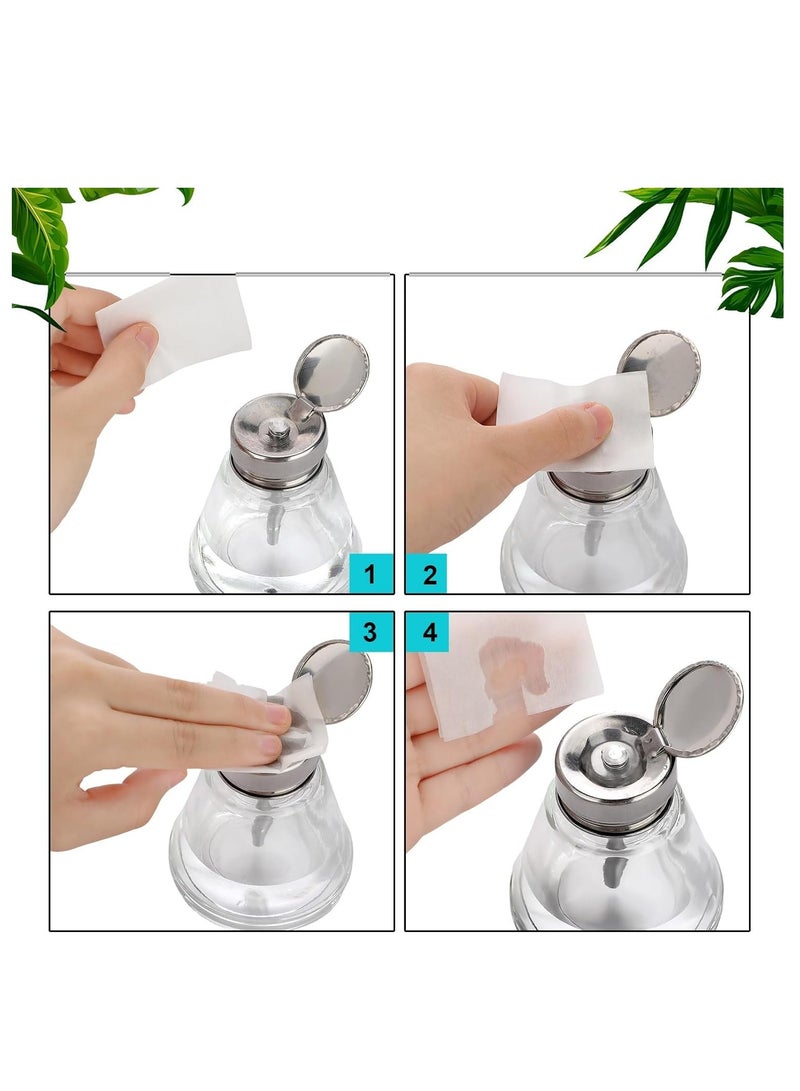 1
2
3
4