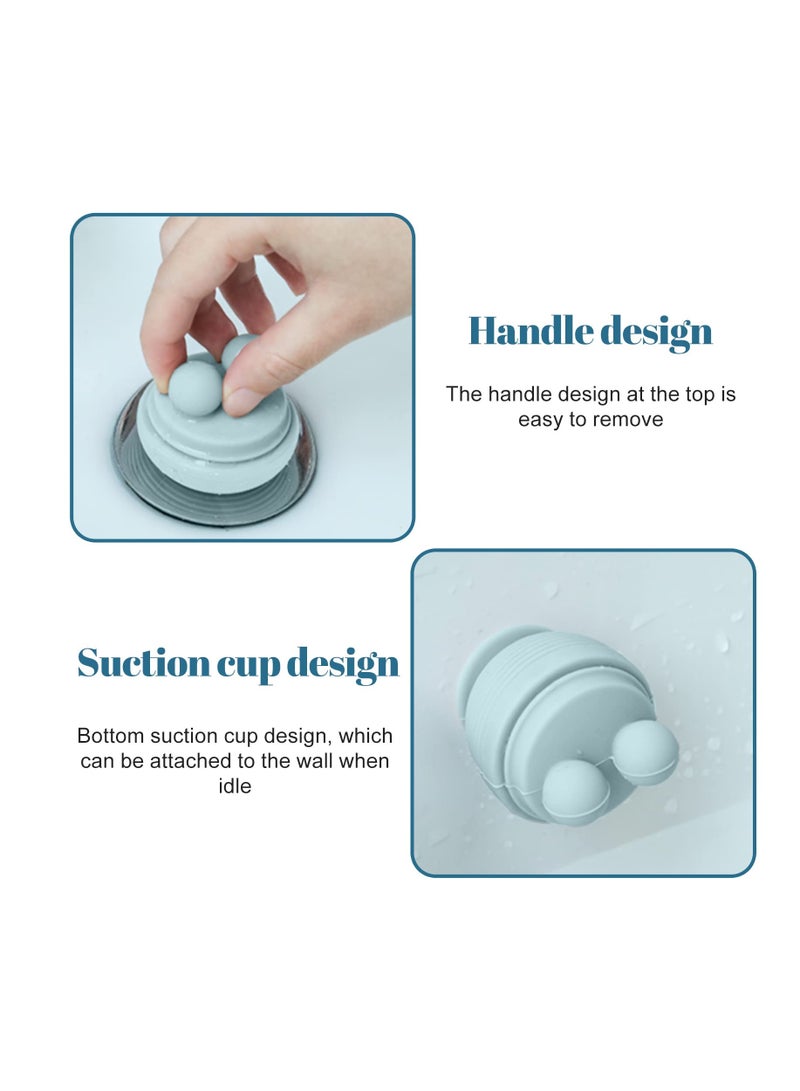 Handle design

The handle design at the top is easy to remove

Suction cup design

Bottom suction cup design, which can be attached to the wall when idle