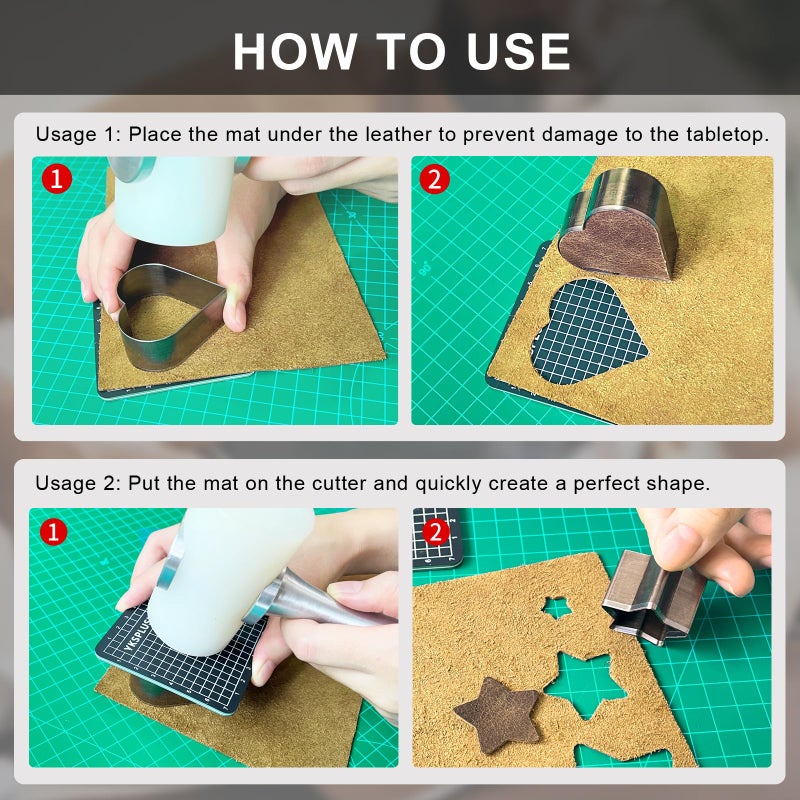 HOW TO USE

Usage 1: Place the mat under the leather to prevent damage to the tabletop.

1

2

Usage 2: Put the mat on the cutter and quickly create a perfect shape.

1

YKSPLUS

2