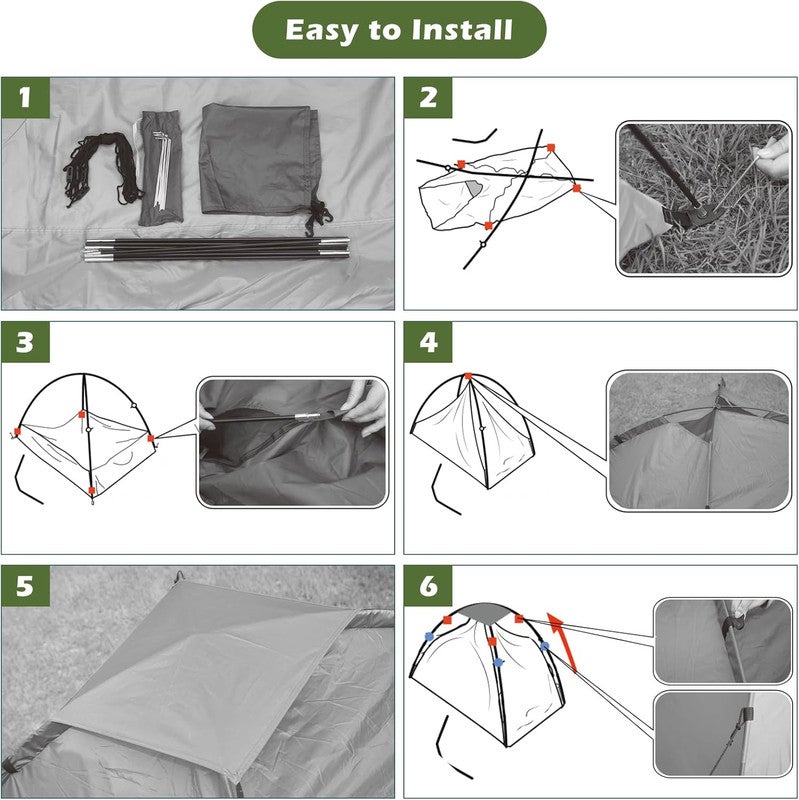 Easy to Install

1

2

3

4

5

6