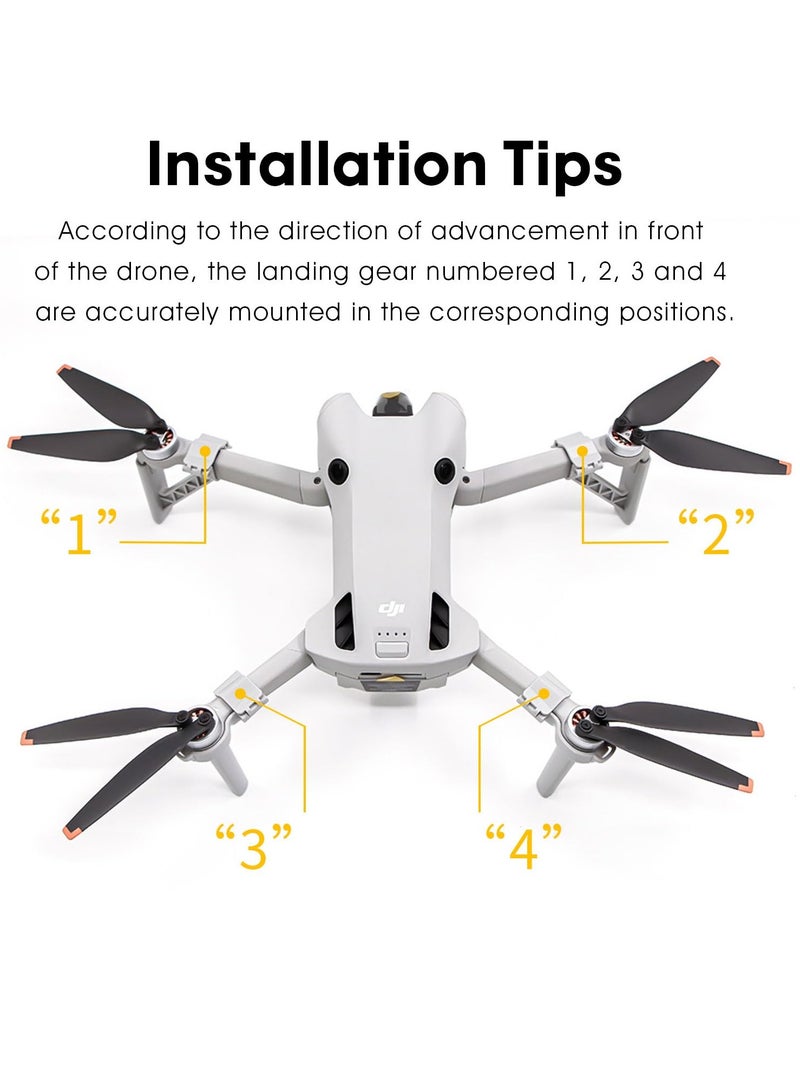 Installation Tips

According to the direction of advancement in front of the drone, the landing gear numbered 1, 2, 3 and 4 are accurately mounted in the corresponding positions.

“1”

“2”

dji

“3”

“4”