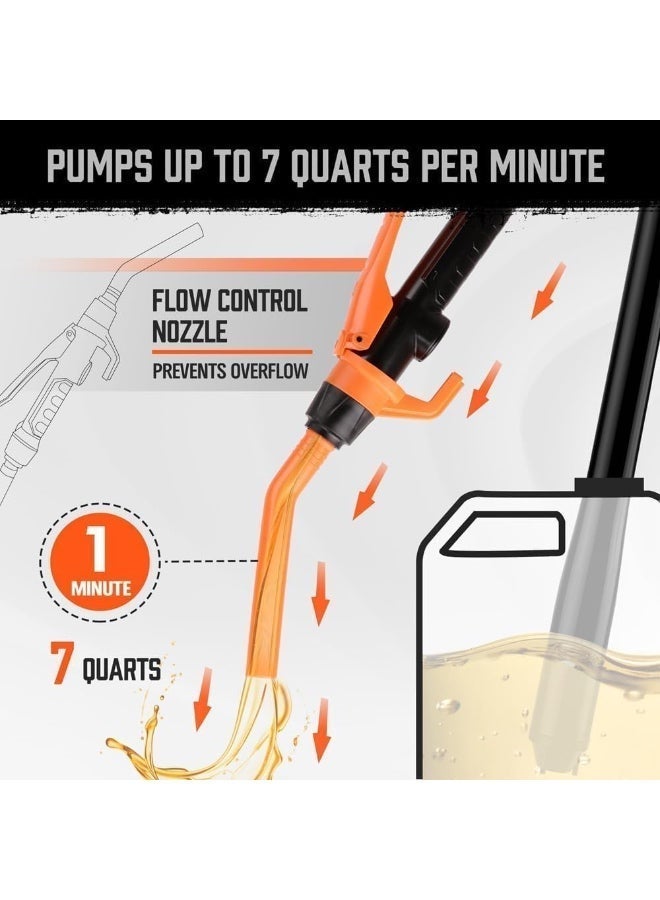 PUMPS UP TO 7 QUARTS PER MINUTE

FLOW CONTROL NOZZLE

PREVENTS OVERFLOW

1 MINUTE

7 QUARTS