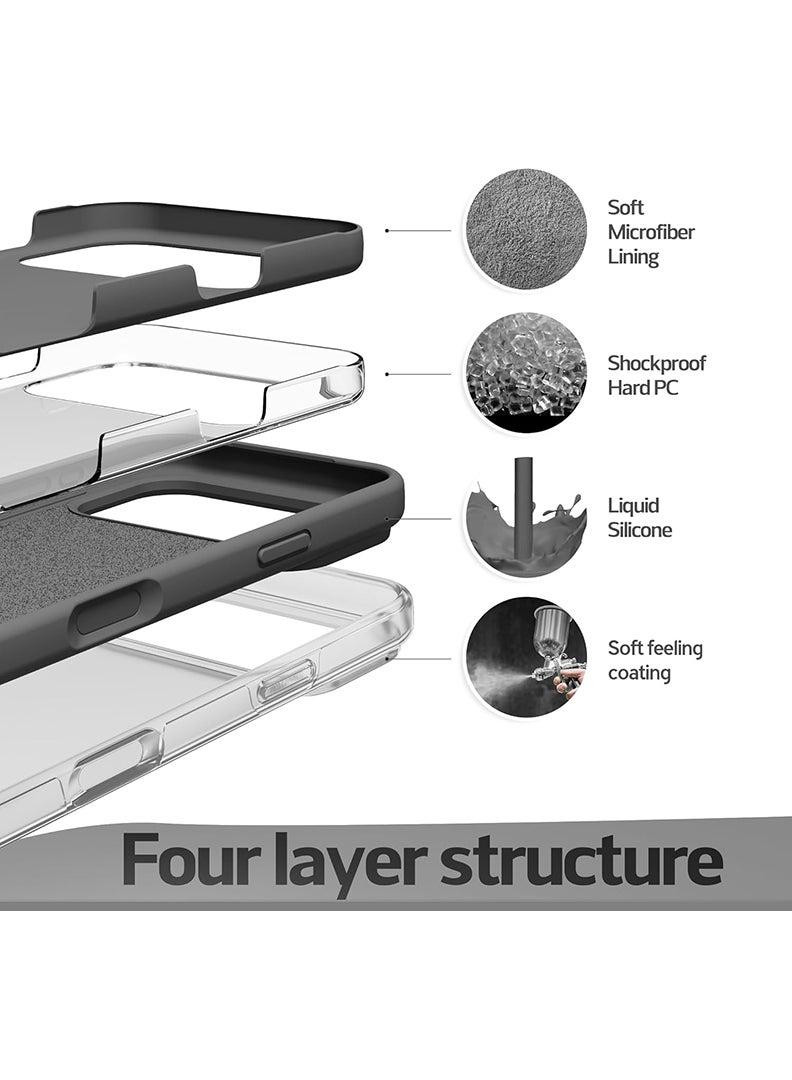 Soft Microfiber Lining

Shockproof Hard PC

Liquid Silicone

Soft feeling coating

Four layer structure