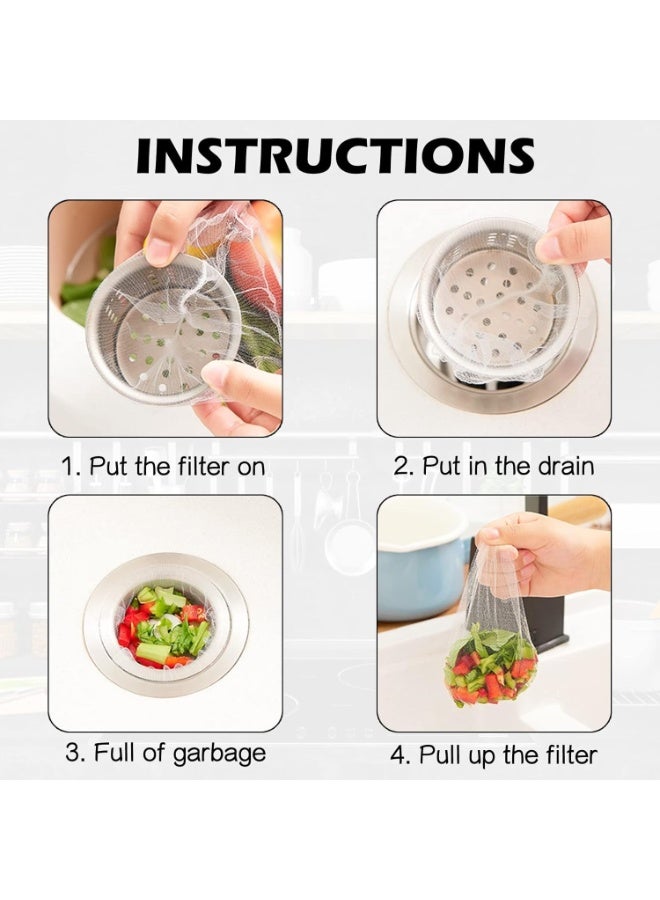 INSTRUCTIONS

1. Put the filter on

2. Put in the drain

3. Full of garbage

4. Pull up the filter