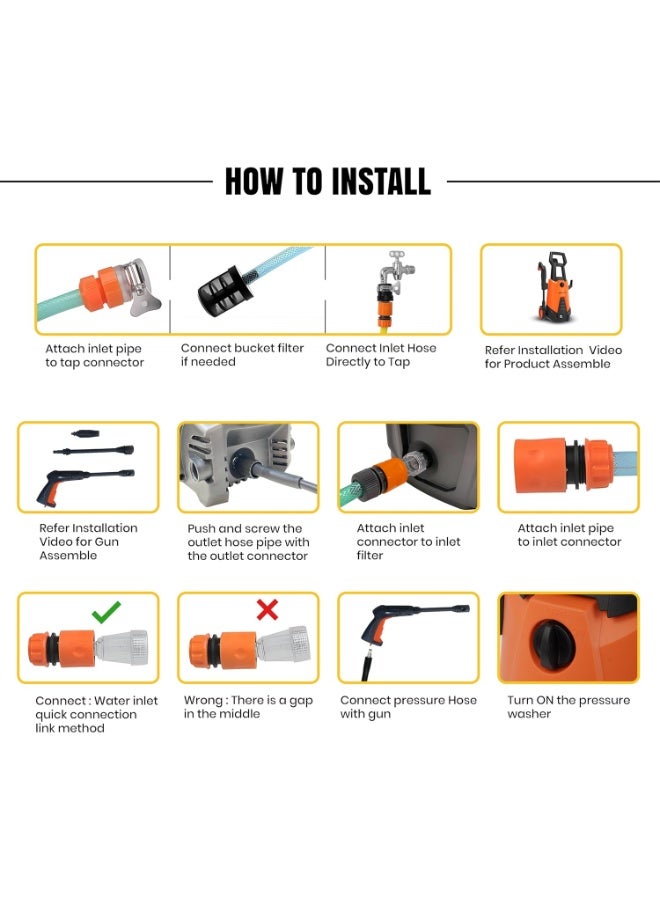 HOW TO INSTALL

Attach inlet pipe to tap connector

Connect bucket filter if needed

Connect Inlet Hose Directly to Tap

Refer Installation Video for Product Assemble

Refer Installation Video for Gun Assemble

Push and screw the outlet hose pipe with the outlet connector

Attach inlet connector to inlet filter

Attach inlet pipe to inlet connector

Connect : Water inlet quick connection link method

Wrong : There is a gap in the middle

Connect pressure Hose with gun

Turn ON the pressure washer