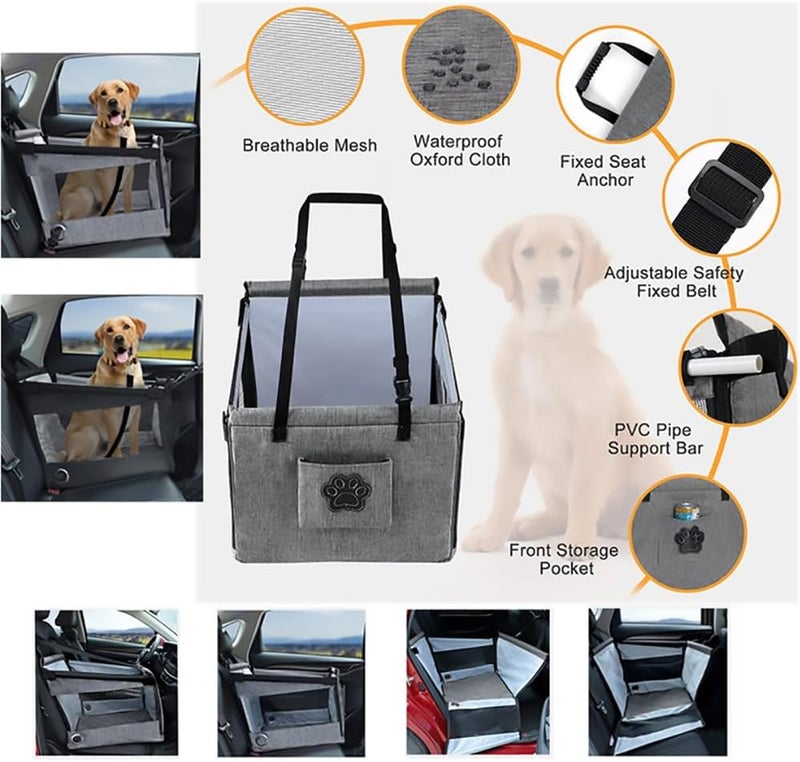 Breathable Mesh

Waterproof Oxford Cloth

Fixed Seat Anchor

Adjustable Safety Fixed Belt

PVC Pipe Support Bar

Front Storage Pocket