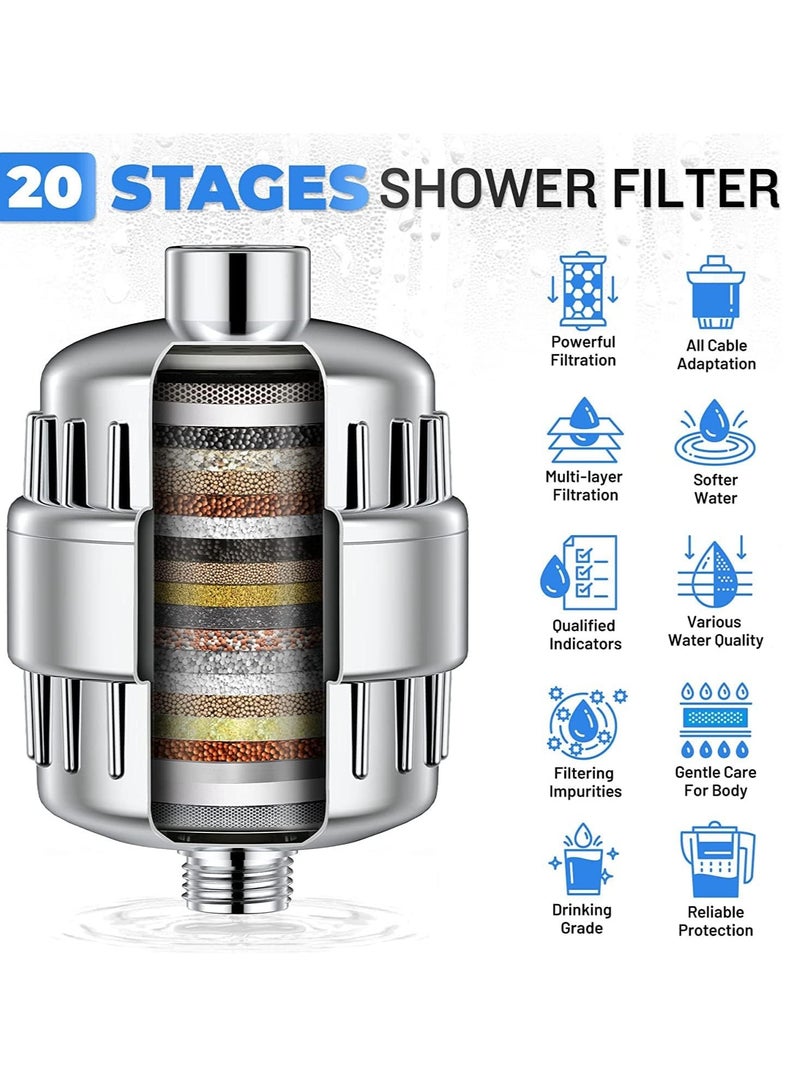 20 STAGES SHOWER FILTER

Powerful Filtration

All Cable Adaptation

Multi-layer Filtration

Softer Water

Qualified Indicators

Various Water Quality

Filtering Impurities

Gentle Care For Body

Drinking Grade

Reliable Protection