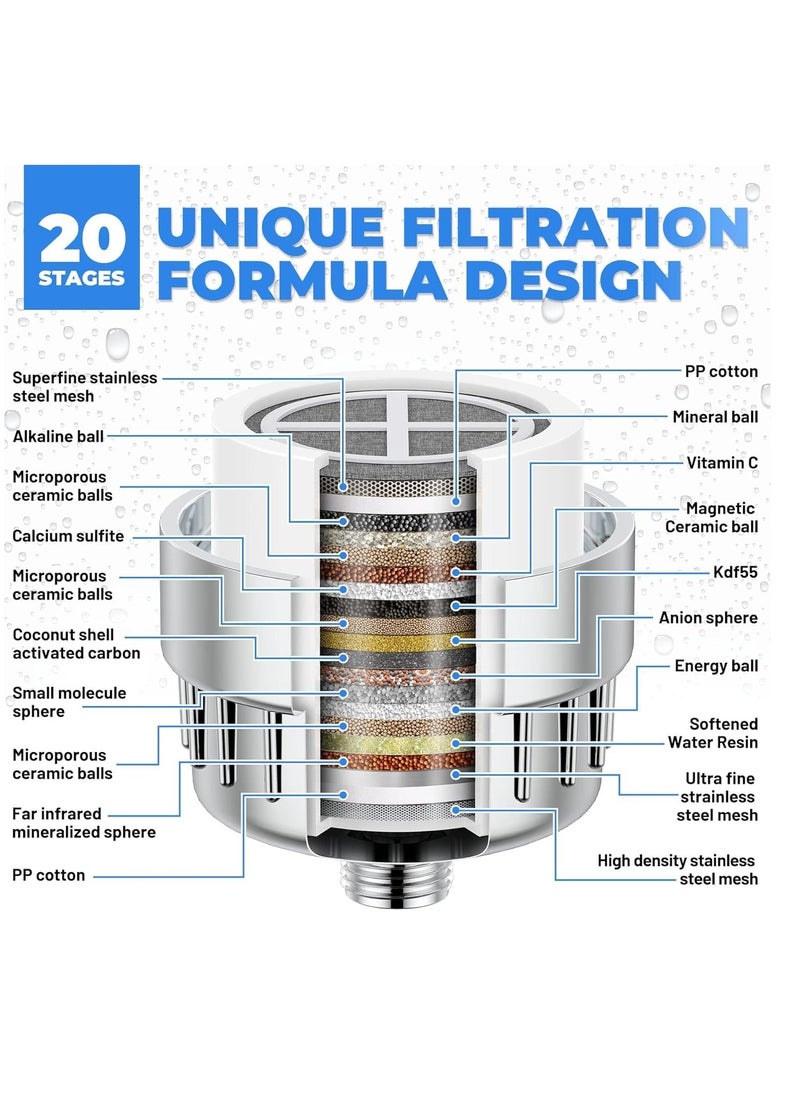 20 STAGES

UNIQUE FILTRATION FORMULA DESIGN

Superfine stainless steel mesh

Alkaline ball

Microporous ceramic balls

Calcium sulfite

Microporous ceramic balls

Coconut shell activated carbon

Small molecule sphere

Microporous ceramic balls

Far infrared mineralized sphere

PP cotton

PP cotton

Mineral ball

Vitamin C

Magnetic Ceramic ball

Kdf55

Anion sphere

Energy ball

Softened Water Resin

Ultra fine strainless steel mesh

High density stainless steel mesh