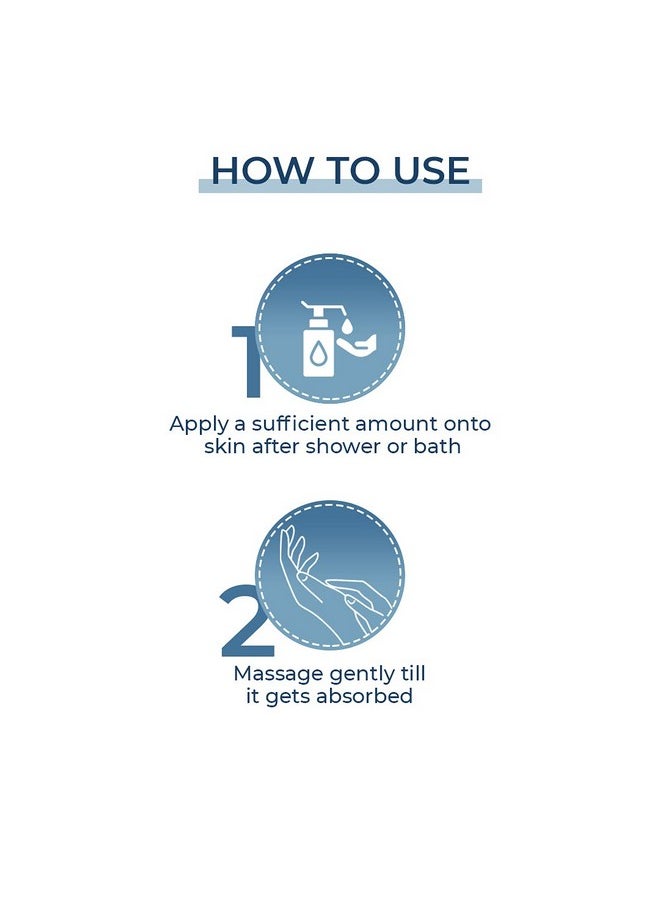 HOW TO USE

1

Apply a sufficient amount onto skin after shower or bath

2

Massage gently till it gets absorbed