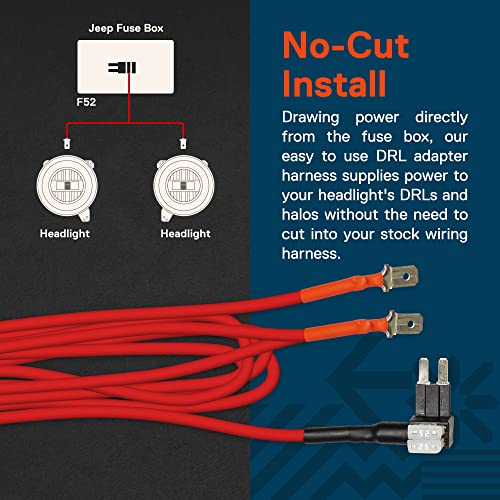 Jeep Fuse Box

F52

Headlight

Headlight

No-Cut Install

Drawing power directly from the fuse box, our easy to use DRL adapter harness supplies power to your headlight's DRLs and halos without the need to cut into your stock wiring harness.

25

25