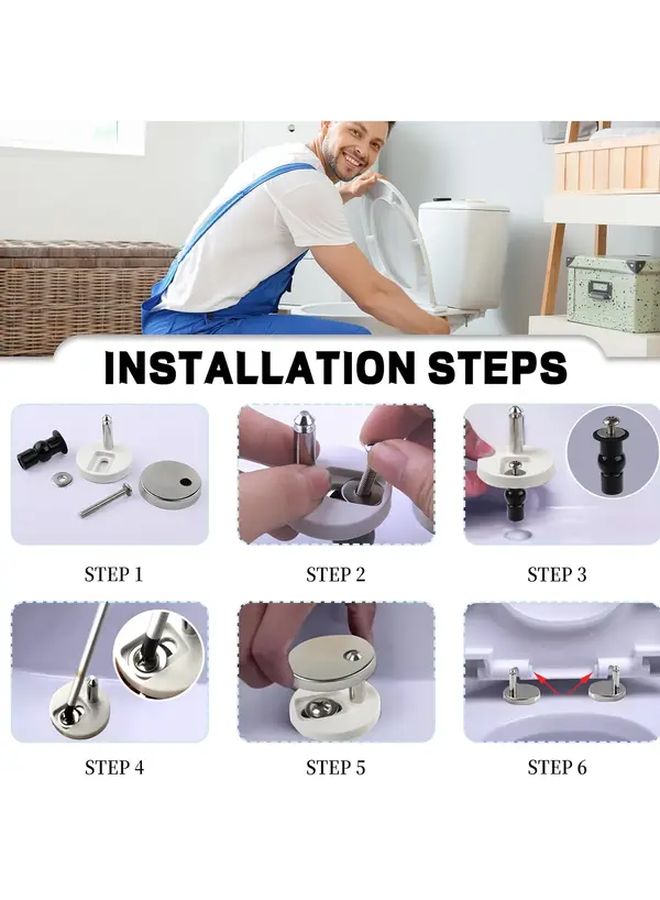 INSTALLATION STEPS

STEP 1

STEP 2

STEP 3

STEP 4

STEP 5

STEP 6