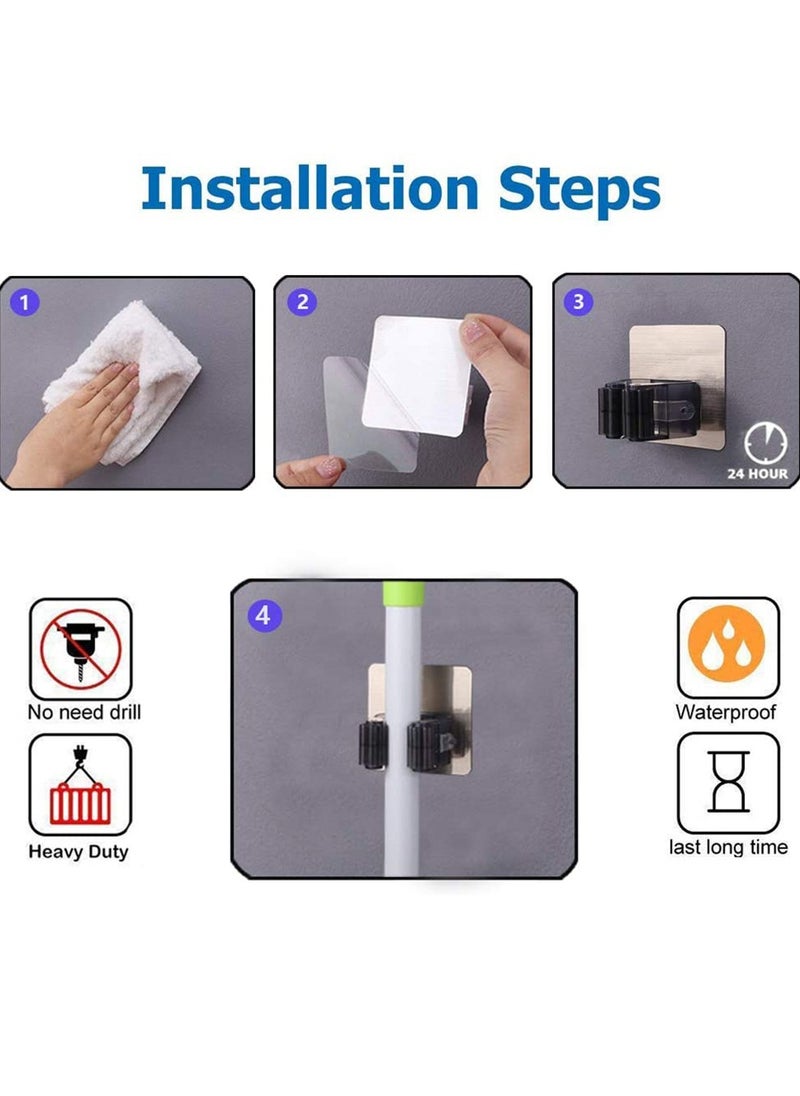 Installation Steps

1

2

3

24 HOUR

No need drill

Heavy Duty

4

Waterproof

last long time