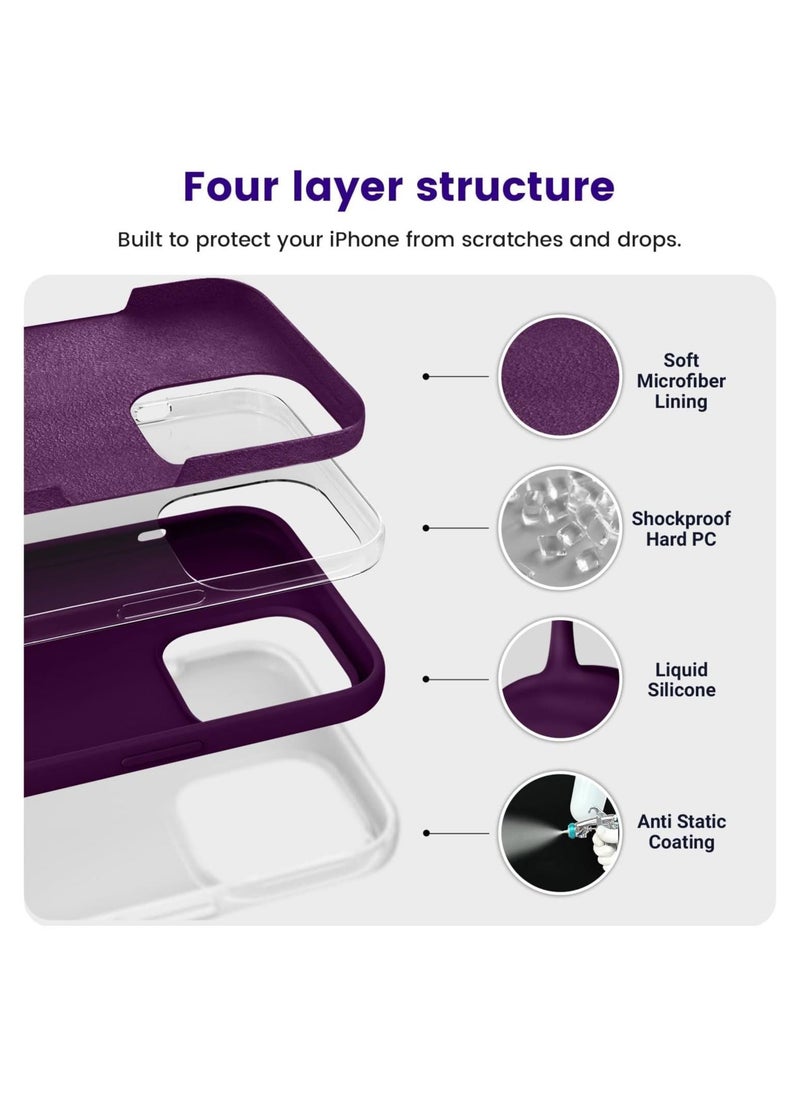 Four layer structure

Built to protect your iPhone from scratches and drops.

Soft Microfiber Lining

Shockproof Hard PC

Liquid Silicone

Anti Static Coating