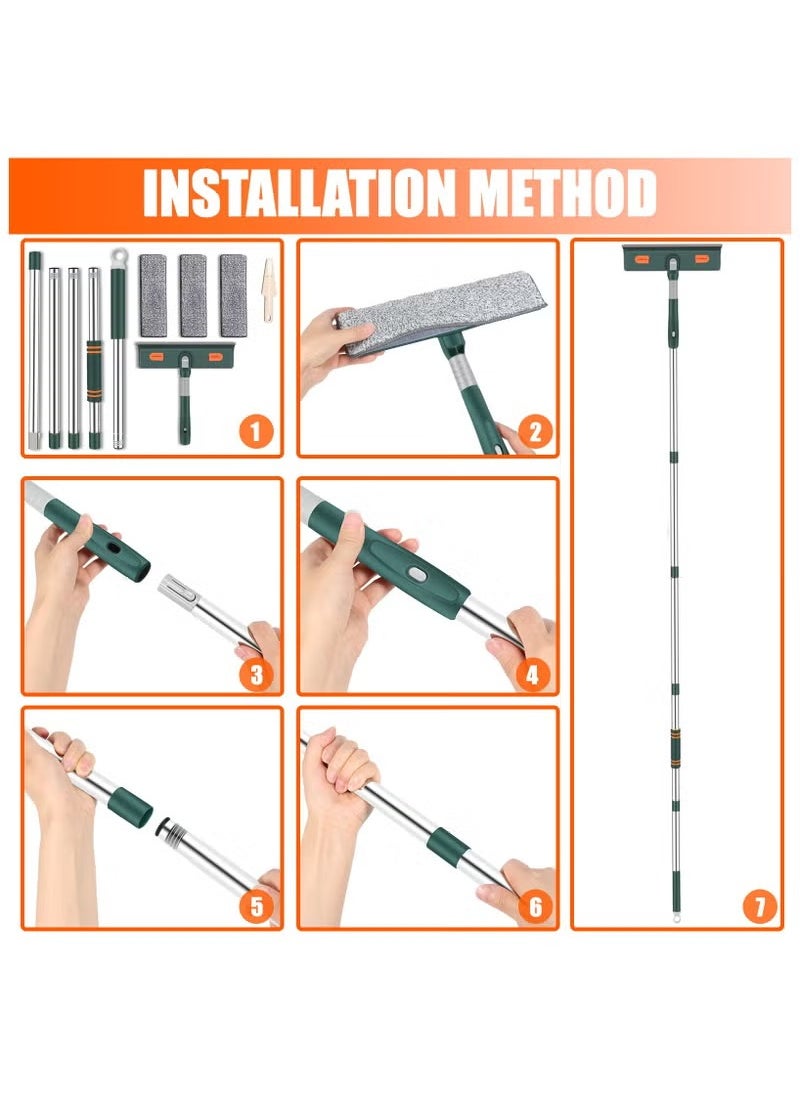 INSTALLATION METHOD

1

2

3

4

5

6

7