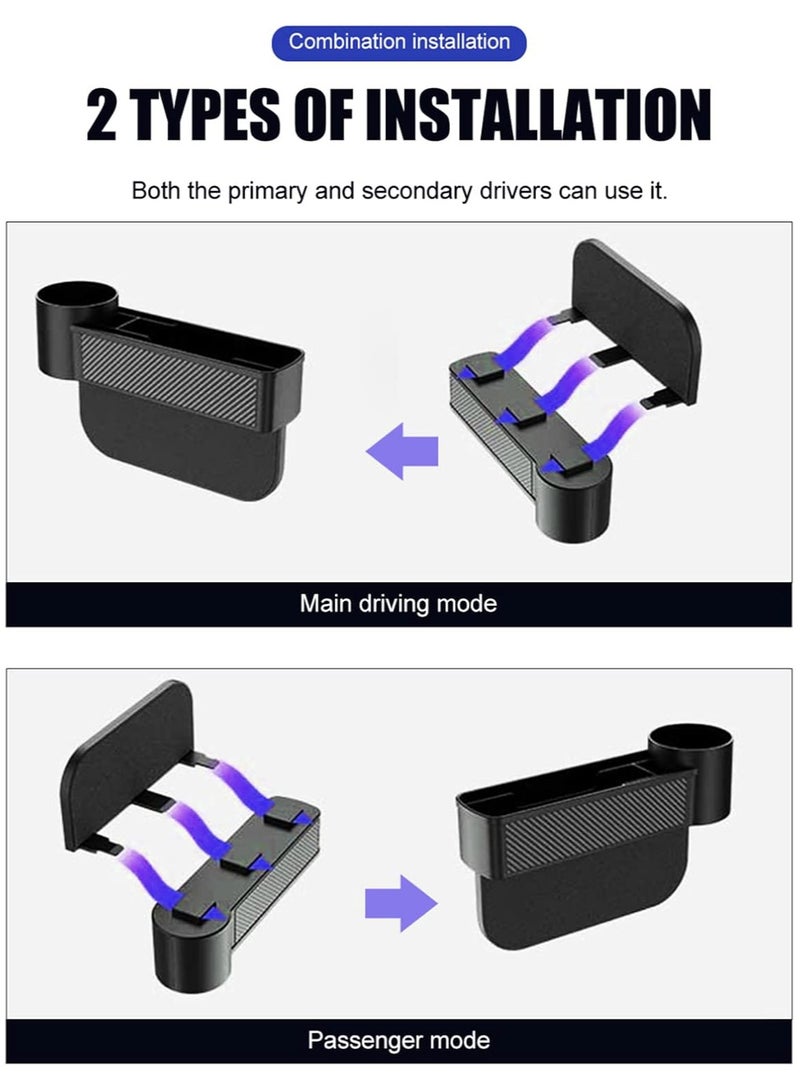 Combination installation

2 TYPES OF INSTALLATION

Both the primary and secondary drivers can use it.

Main driving mode

Passenger mode