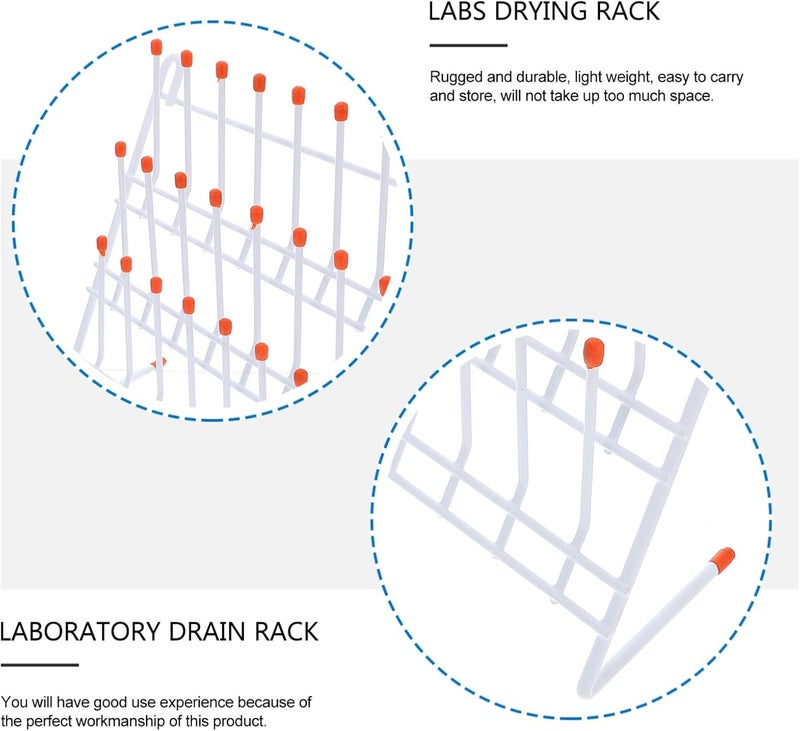 LABS DRYING RACK

Rugged and durable, light weight, easy to carry and store, will not take up too much space.

LABORATORY DRAIN RACK

You will have good use experience because of the perfect workmanship of this product.