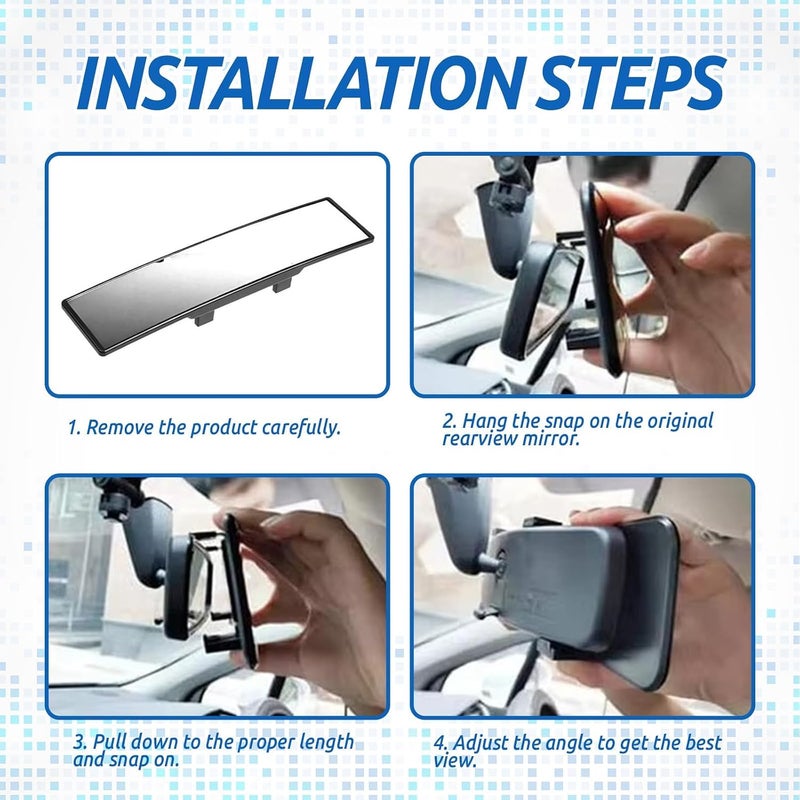 INSTALLATION STEPS

1. Remove the product carefully.

2. Hang the snap on the original rearview mirror.

3. Pull down to the proper length and snap on.

4. Adjust the angle to get the best view.