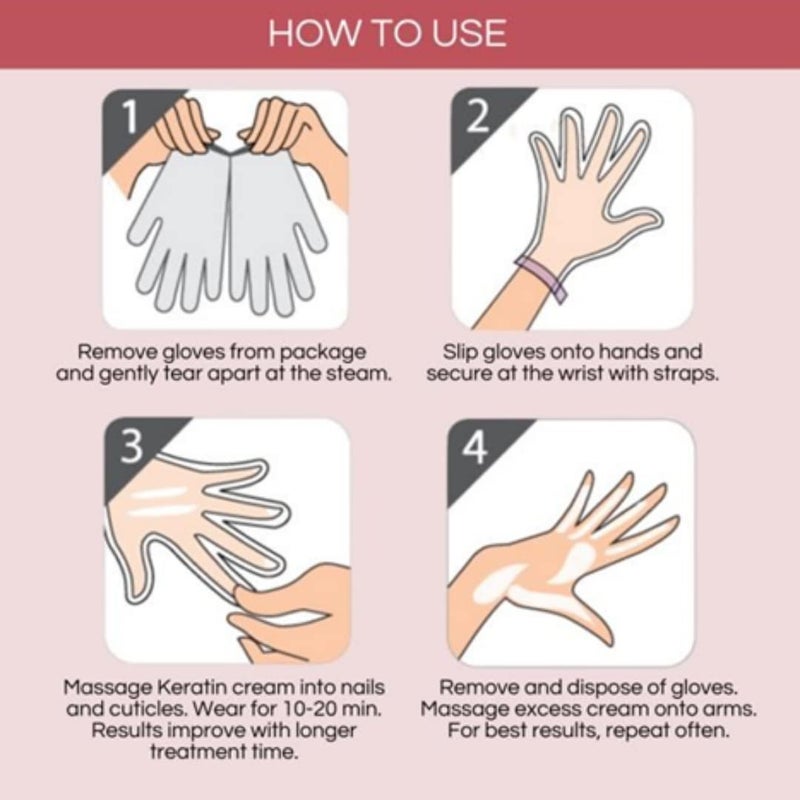 HOW TO USE

1

Remove gloves from package and gently tear apart at the steam.

2

Slip gloves onto hands and secure at the wrist with straps.

3

Massage Keratin cream into nails and cuticles. Wear for 10-20 min. Results improve with longer treatment time.

4

Remove and dispose of gloves. Massage excess cream onto arms. For best results, repeat often.