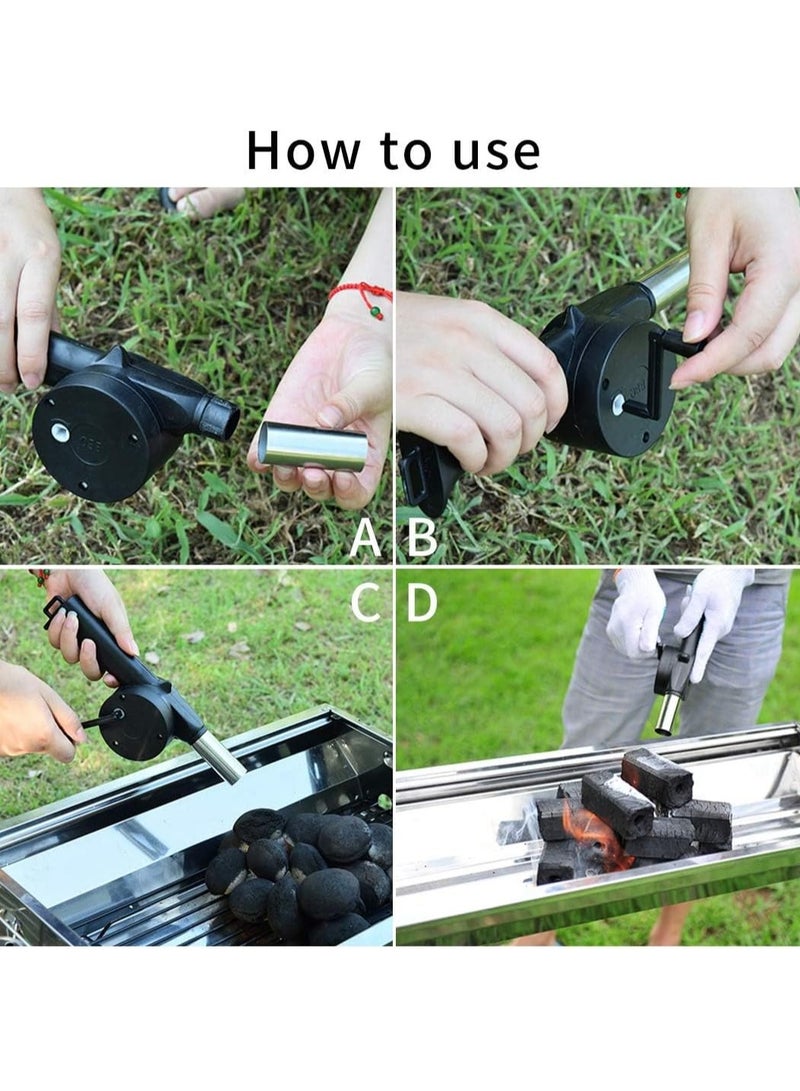 How to use

A B

C D