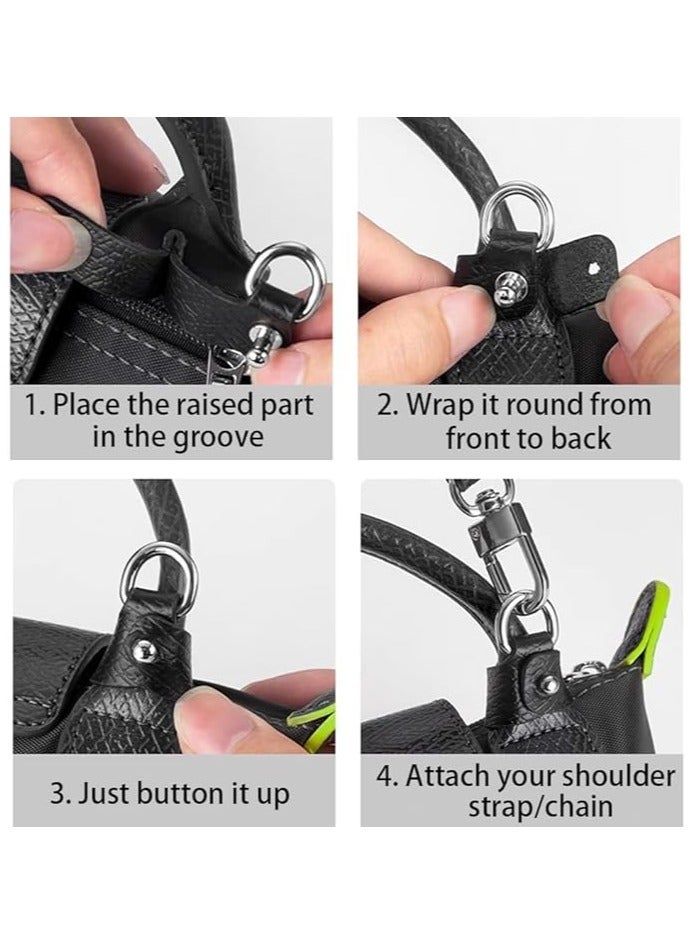 1. Place the raised part in the groove

2. Wrap it round from front to back

3. Just button it up

4. Attach your shoulder strap/chain