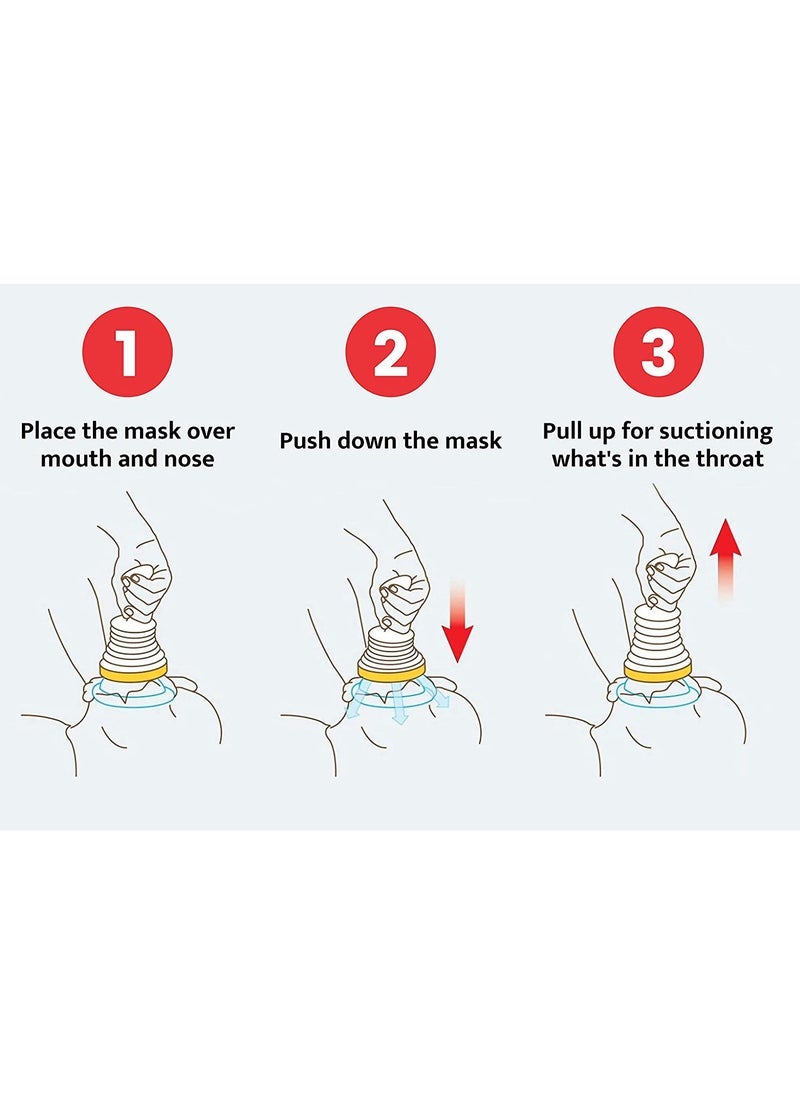 1

Place the mask over mouth and nose

2

Push down the mask

3

Pull up for suctioning what's in the throat