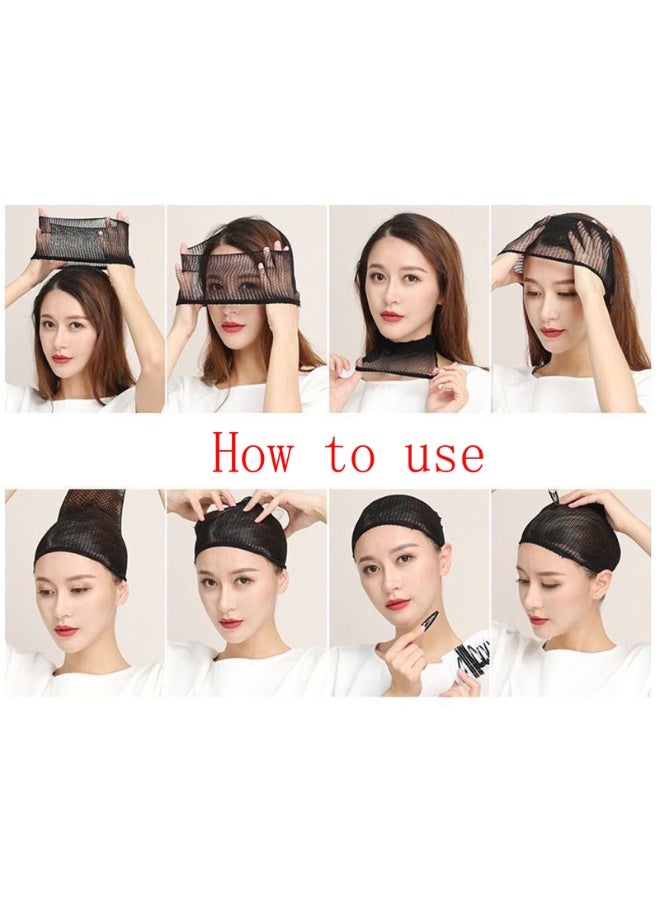 How to use