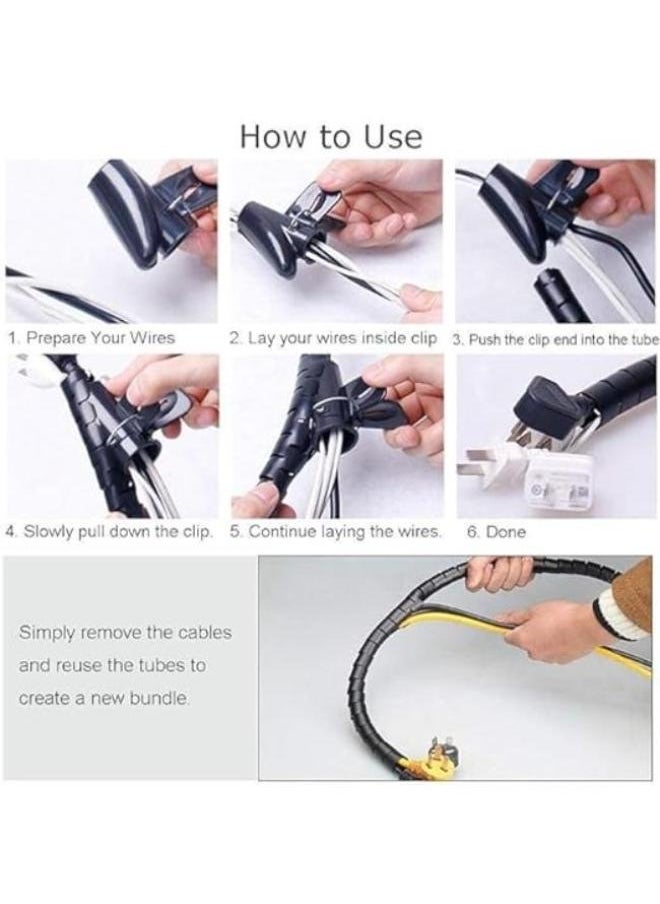 How to Use

1. Prepare Your Wires

2. Lay your wires inside clip

3. Push the clip end into the tube

4. Slowly pull down the clip.

5. Continue laying the wires.

6. Done

Simply remove the cables and reuse the tubes to create a new bundle.