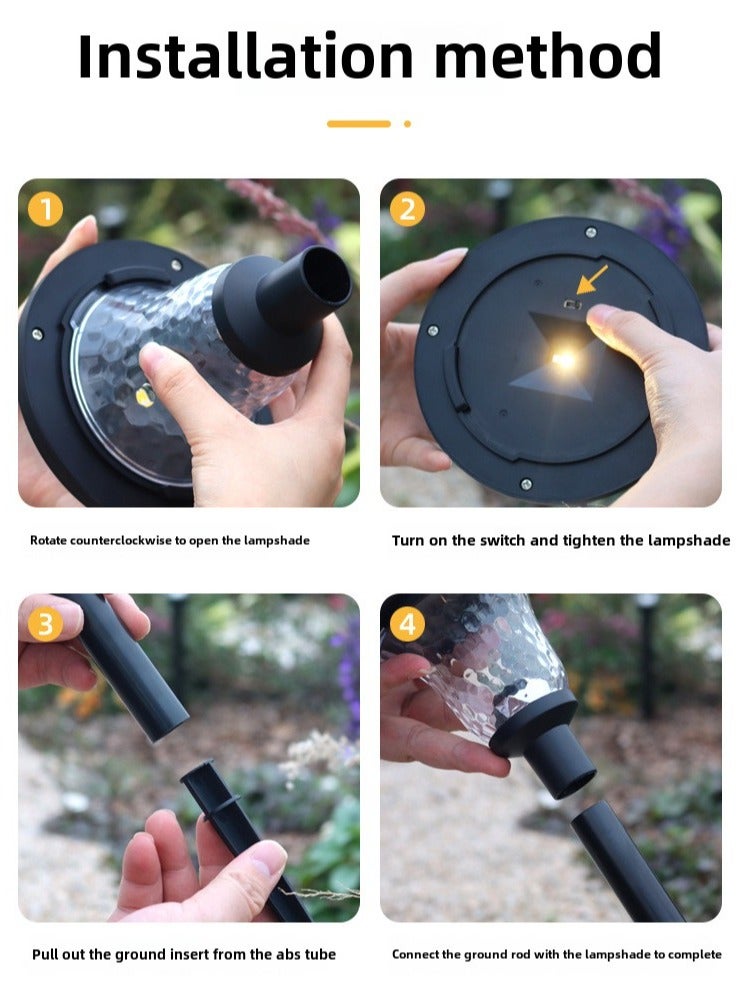 Installation method

1

Rotate counterclockwise to open the lampshade

2

Turn on the switch and tighten the lampshade

3

Pull out the ground insert from the abs tube

4

Connect the ground rod with the lampshade to complete