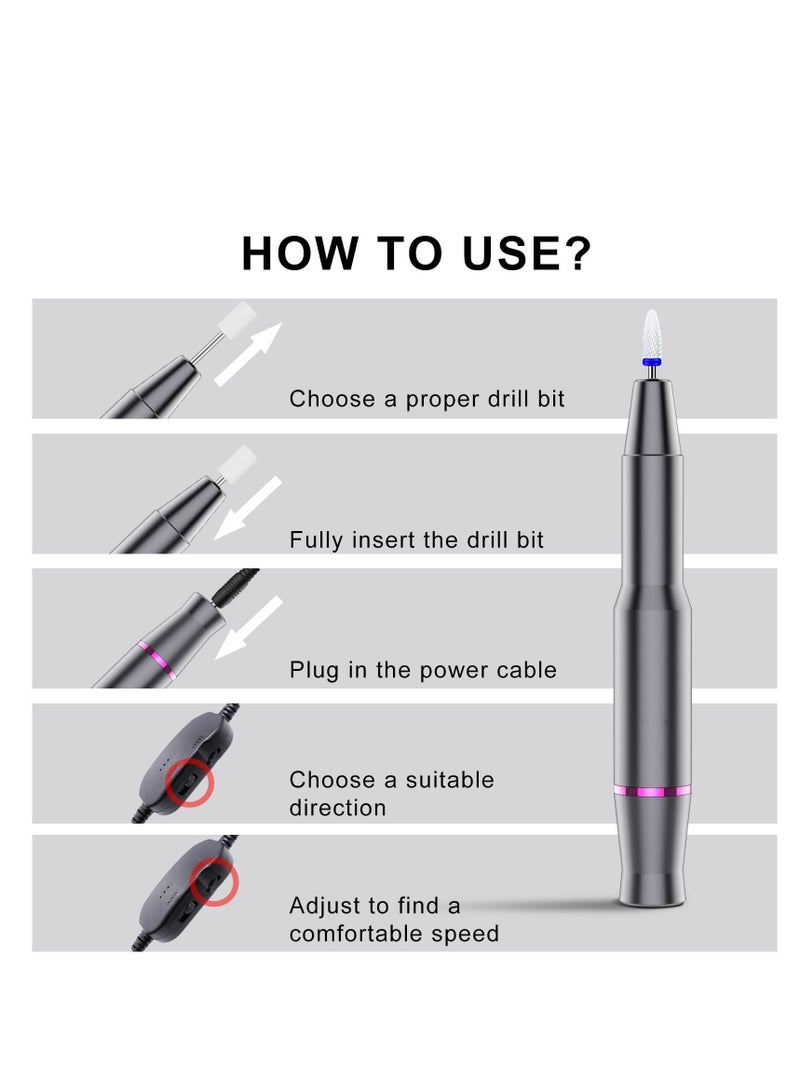 HOW TO USE?

Choose a proper drill bit

Fully insert the drill bit

Plug in the power cable

Choose a suitable direction

Adjust to find a comfortable speed