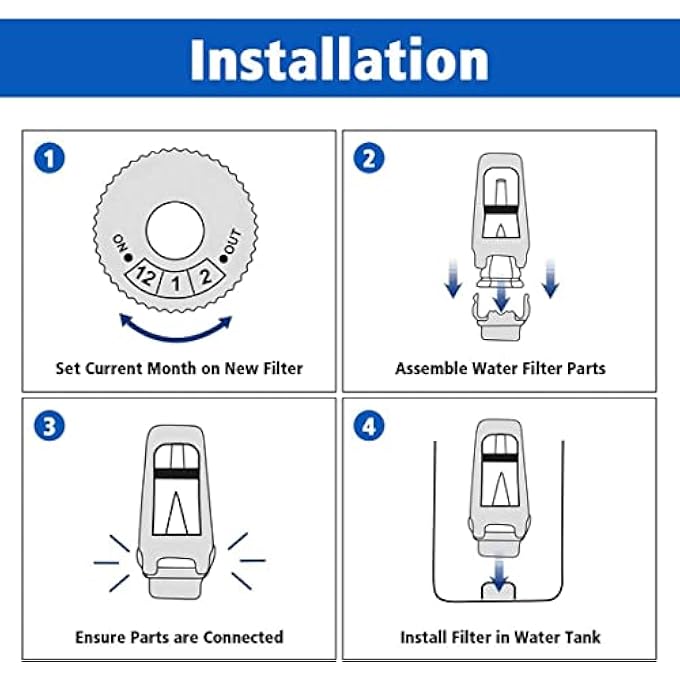 Installation

1

ON
12
1
2
OUT

Set Current Month on New Filter

2

Assemble Water Filter Parts

3

Ensure Parts are Connected

4

Install Filter in Water Tank