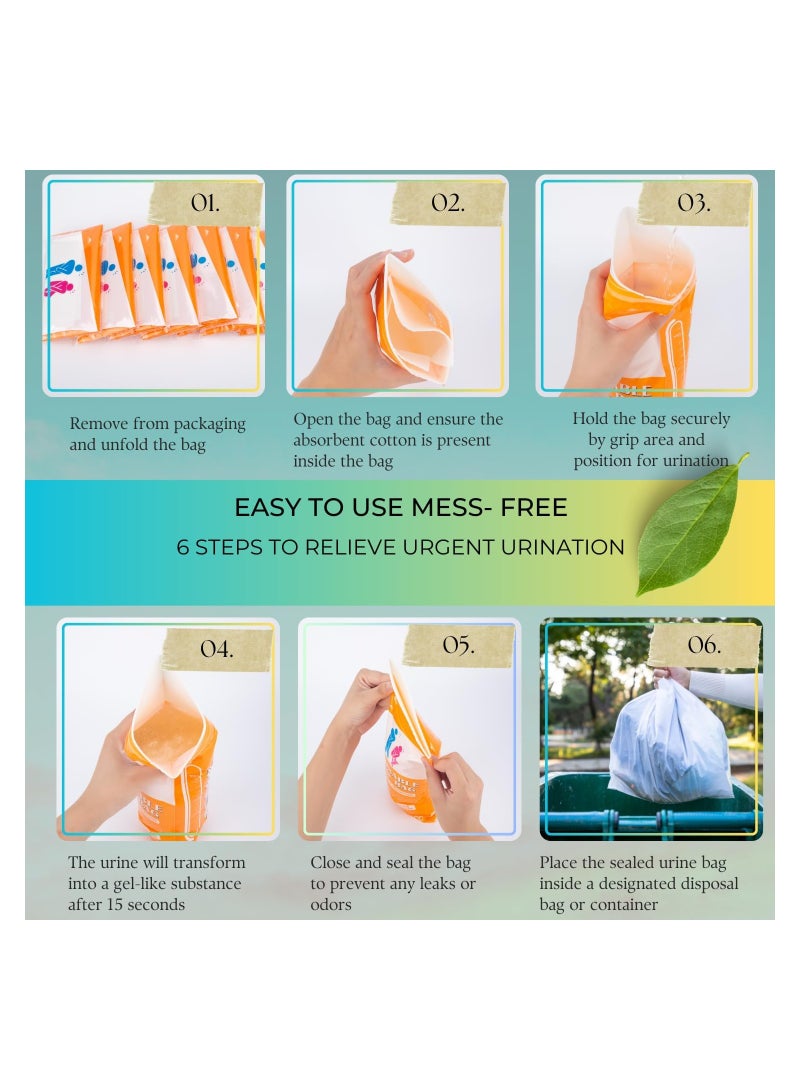 01.

Remove from packaging and unfold the bag

02.

Open the bag and ensure the absorbent cotton is present inside the bag

03.

Hold the bag securely by grip area and position for urination

EASY TO USE MESS- FREE

6 STEPS TO RELIEVE URGENT URINATION

04.

The urine will transform into a gel-like substance after 15 seconds

05.

Close and seal the bag to prevent any leaks or odors

06.

Place the sealed urine bag inside a designated disposal bag or container