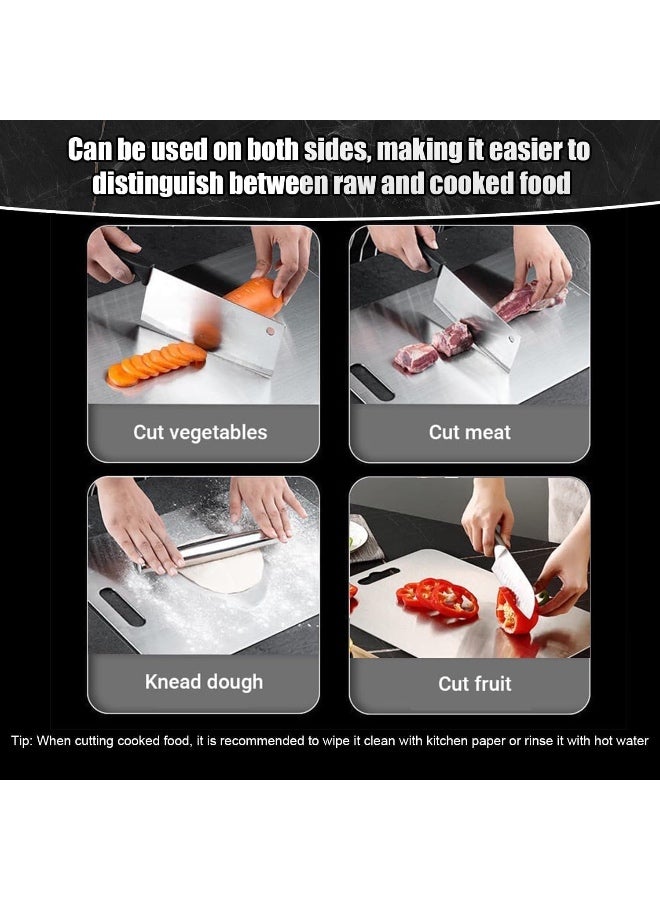 Can be used on both sides, making it easier to distinguish between raw and cooked food

Cut vegetables

Cut meat

Knead dough

Cut fruit

Tip: When cutting cooked food, it is recommended to wipe it clean with kitchen paper or rinse it with hot water