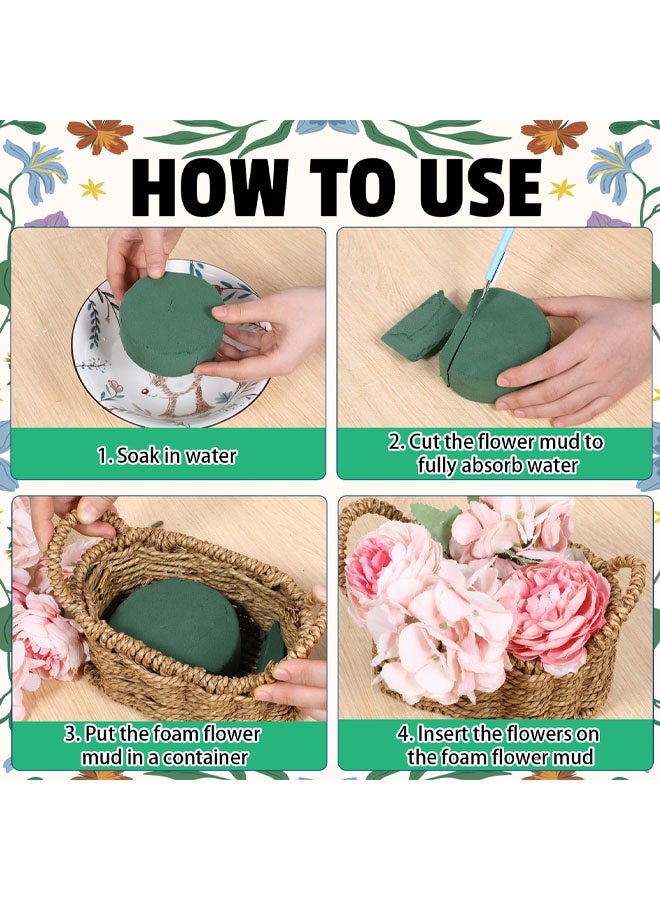 HOW TO USE

1. Soak in water

2. Cut the flower mud to fully absorb water

3. Put the foam flower mud in a container

4. Insert the flowers on the foam flower mud