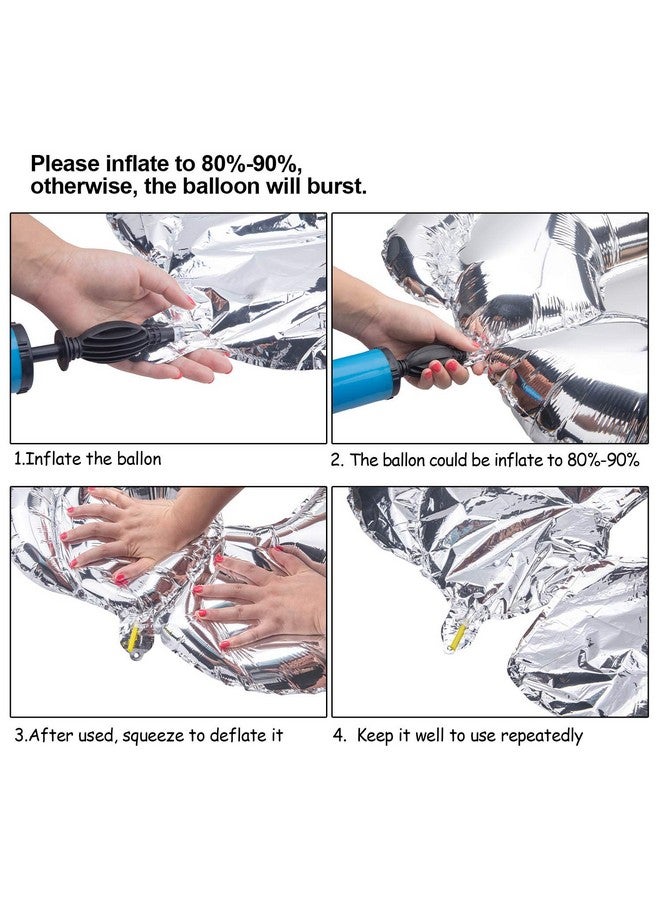 Please inflate to 80%-90%, otherwise, the balloon will burst.

1.Inflate the ballon

2. The ballon could be inflate to 80%-90%

3.After used, squeeze to deflate it

4. Keep it well to use repeatedly