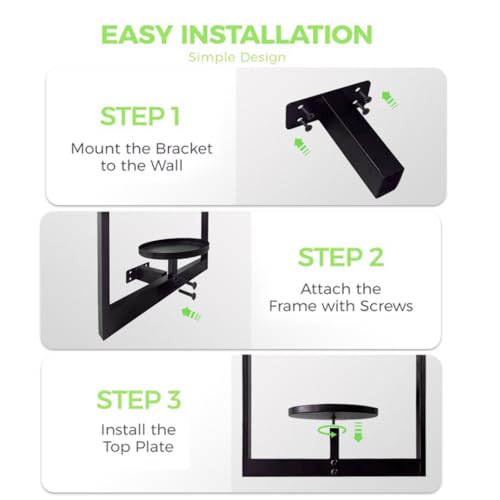 EASY INSTALLATION
Simple Design

STEP 1
Mount the Bracket to the Wall

STEP 2
Attach the Frame with Screws

STEP 3
Install the Top Plate