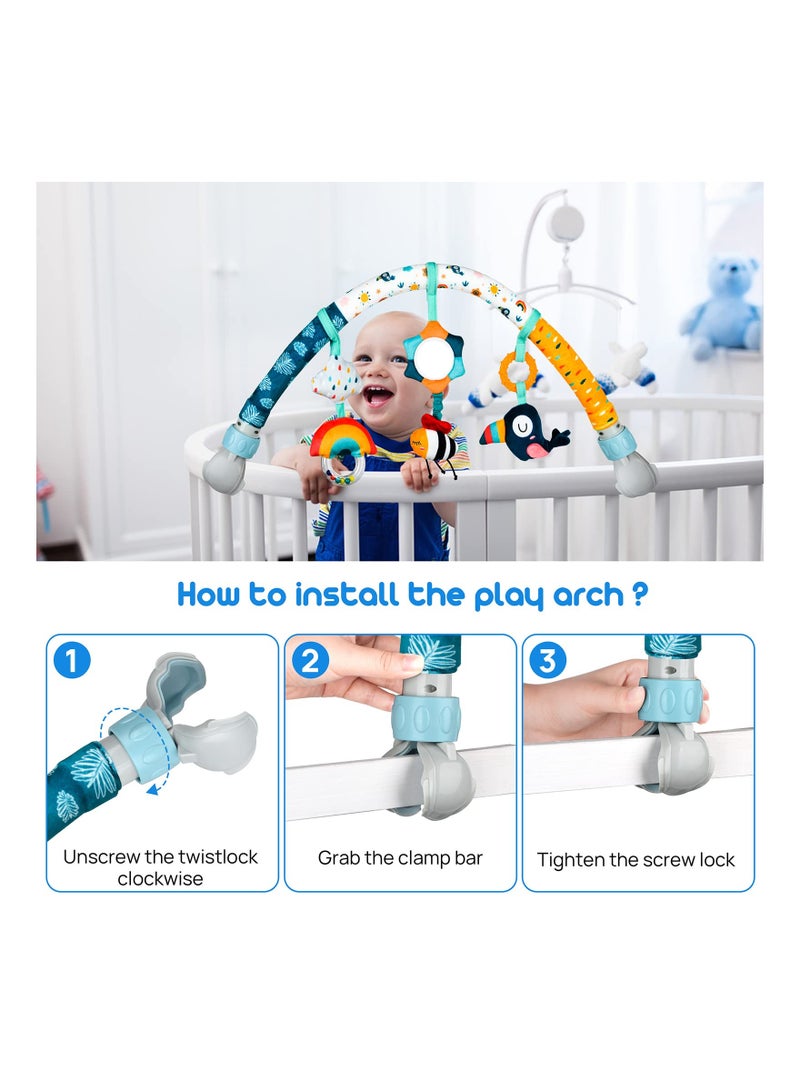 How to install the play arch ?

1
Unscrew the twistlock clockwise

2
Grab the clamp bar

3
Tighten the screw lock