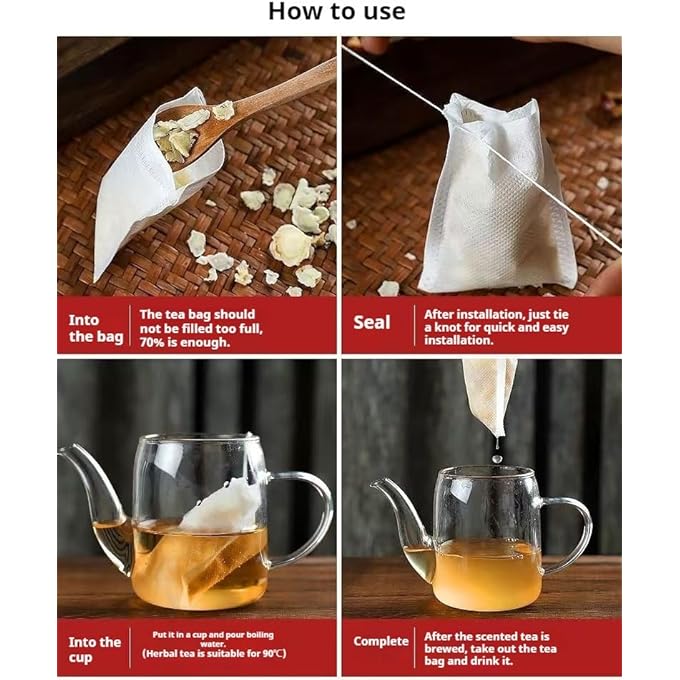 How to use

Into the bag
The tea bag should not be filled too full, 70% is enough.

Seal
After installation, just tie a knot for quick and easy installation.

Into the cup
Put it in a cup and pour boiling water.
(Herbal tea is suitable for 90℃)

Complete
After the scented tea is brewed, take out the tea bag and drink it.