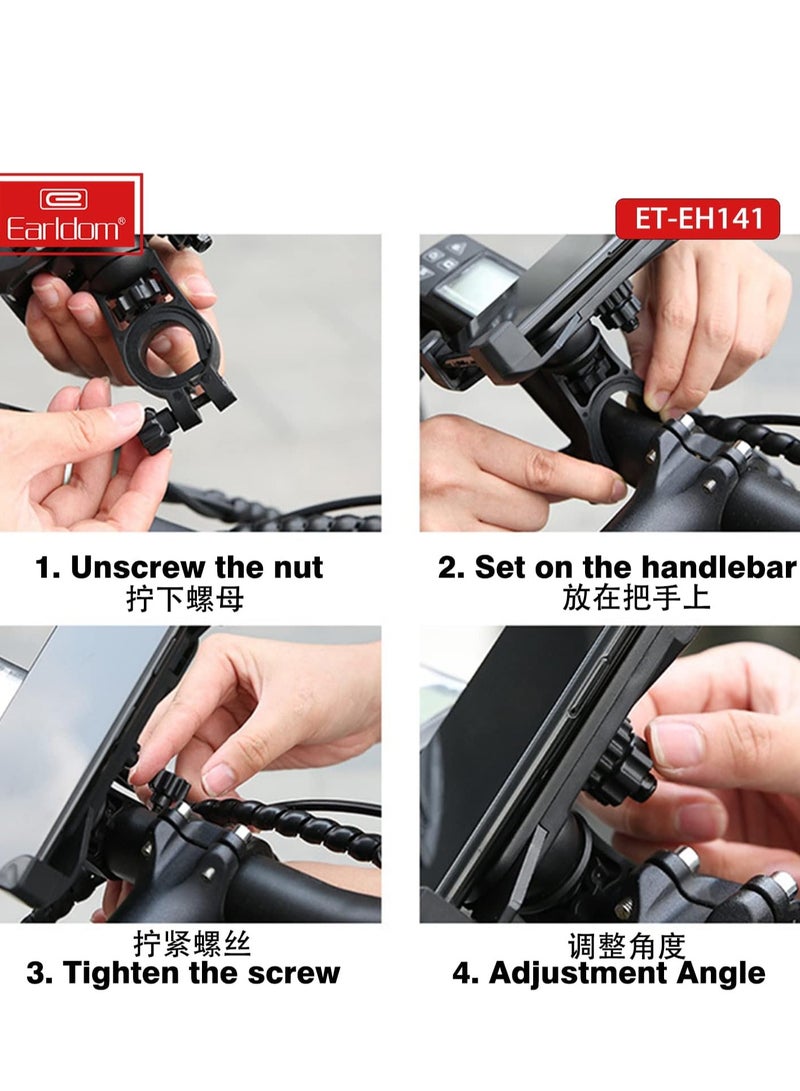 Earldom®

ET-EH141

1. Unscrew the nut
拧下螺母

2. Set on the handlebar
放在把手上

拧紧螺丝
3. Tighten the screw

调整角度
4. Adjustment Angle