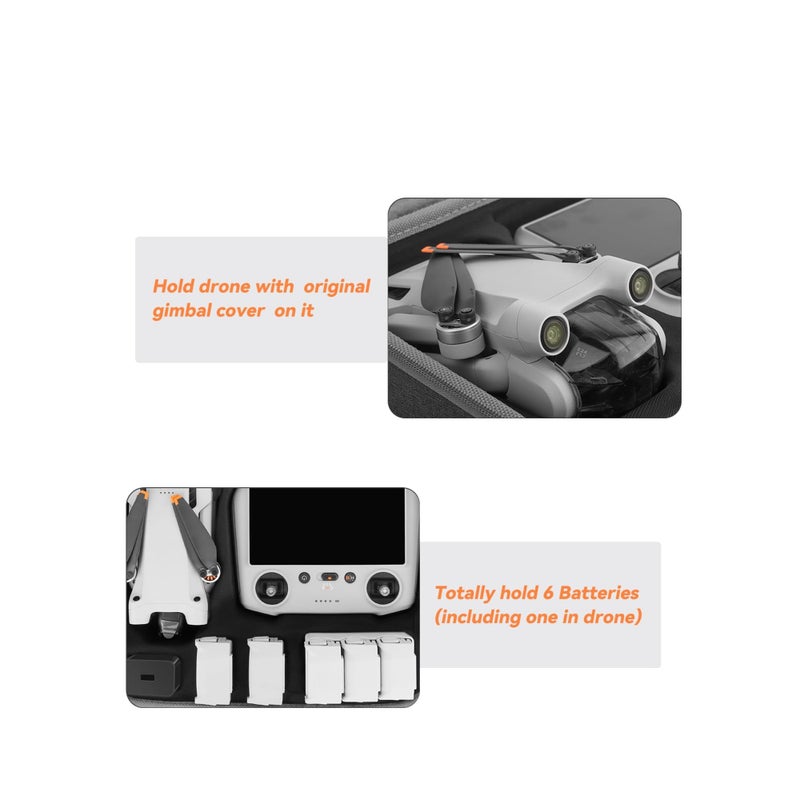 Hold drone with original gimbal cover on it

Totally hold 6 Batteries (including one in drone)