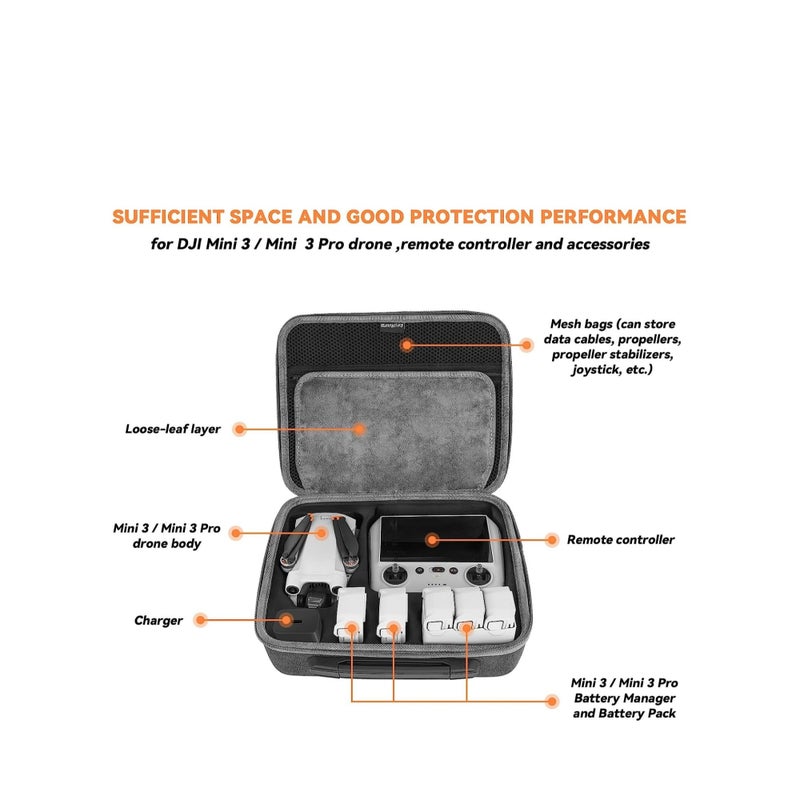 SUFFICIENT SPACE AND GOOD PROTECTION PERFORMANCE

for DJI Mini 3 / Mini 3 Pro drone ,remote controller and accessories

Mesh bags (can store data cables, propellers, propeller stabilizers, joystick, etc.)

Loose-leaf layer

Mini 3 / Mini 3 Pro drone body

Remote controller

Charger

Mini 3 / Mini 3 Pro Battery Manager and Battery Pack