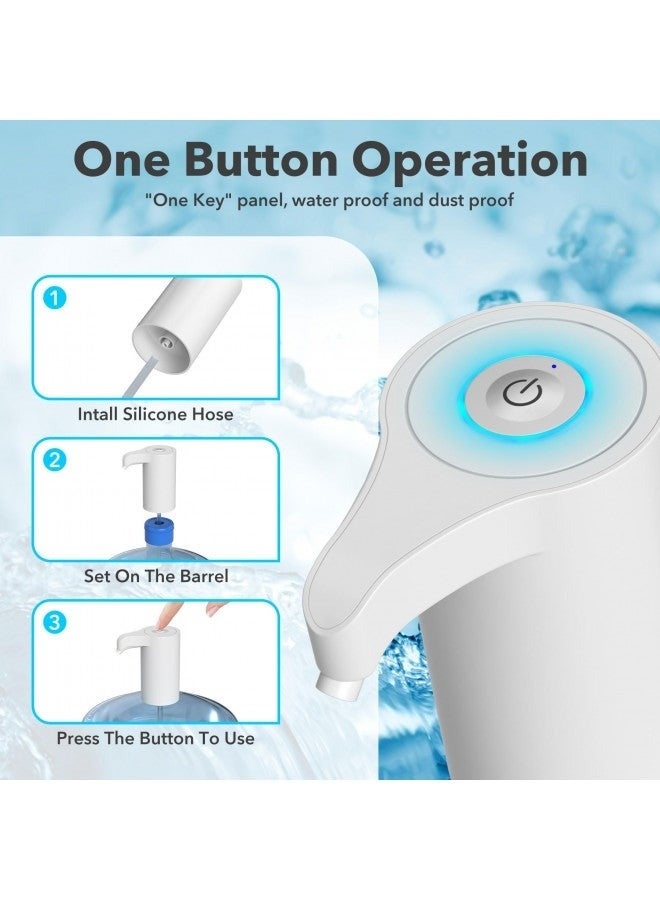 One Button Operation
"One Key" panel, water proof and dust proof

1
Intall Silicone Hose

2
Set On The Barrel

3
Press The Button To Use