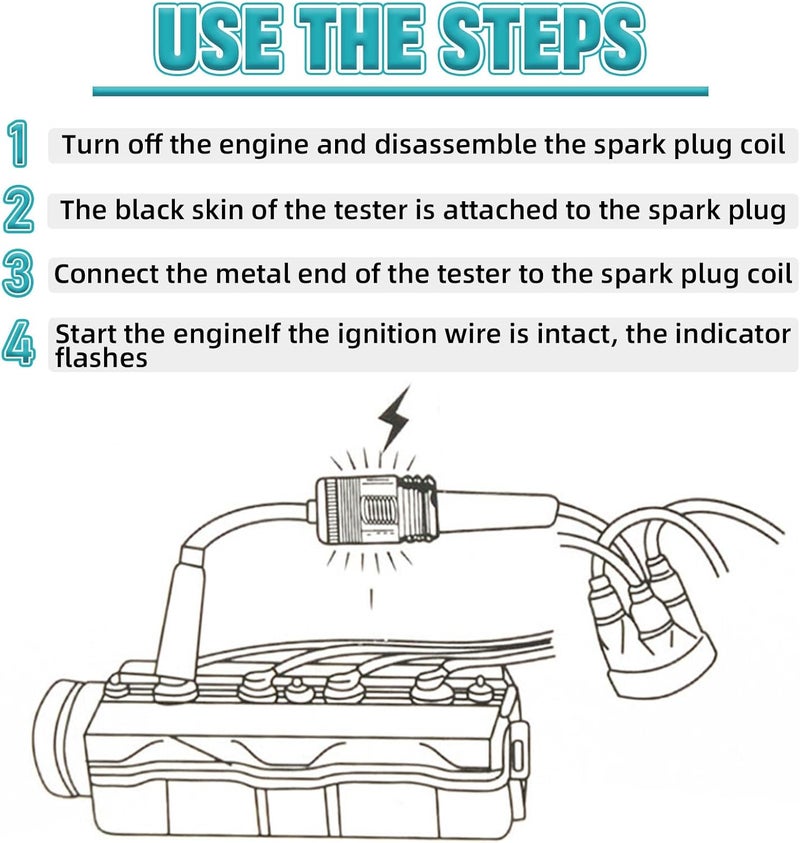 USE THE STEPS

1 Turn off the engine and disassemble the spark plug coil

2 The black skin of the tester is attached to the spark plug

3 Connect the metal end of the tester to the spark plug coil

4 Start the engineIf the ignition wire is intact, the indicator flashes