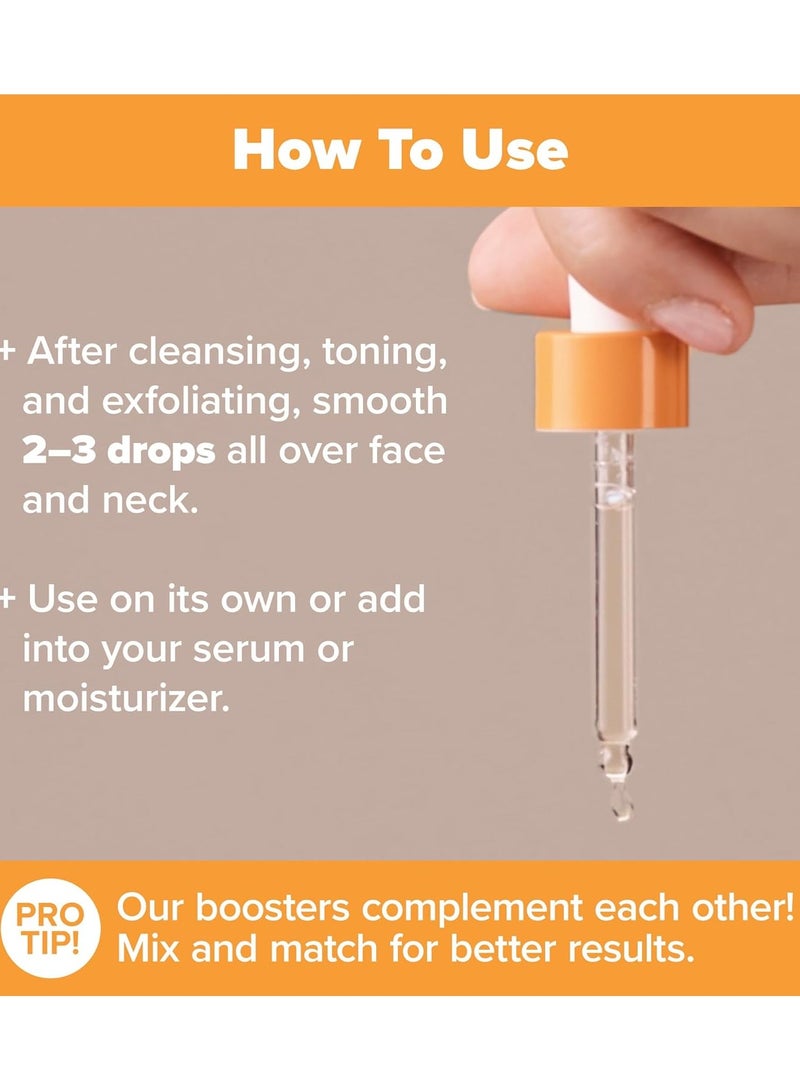 How To Use

+ After cleansing, toning, and exfoliating, smooth 2–3 drops all over face and neck.

+ Use on its own or add into your serum or moisturizer.

PRO TIP!

Our boosters complement each other! Mix and match for better results.