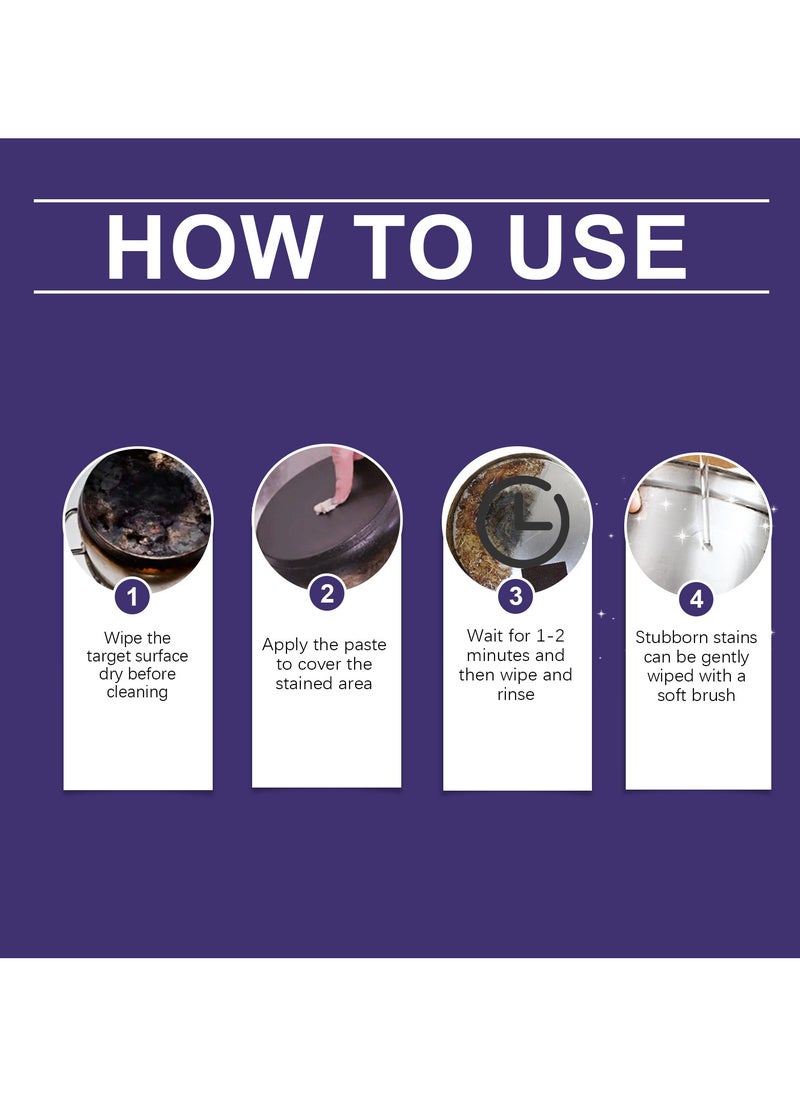 HOW TO USE

1
Wipe the target surface dry before cleaning

2
Apply the paste to cover the stained area

3
Wait for 1-2 minutes and then wipe and rinse

4
Stubborn stains can be gently wiped with a soft brush