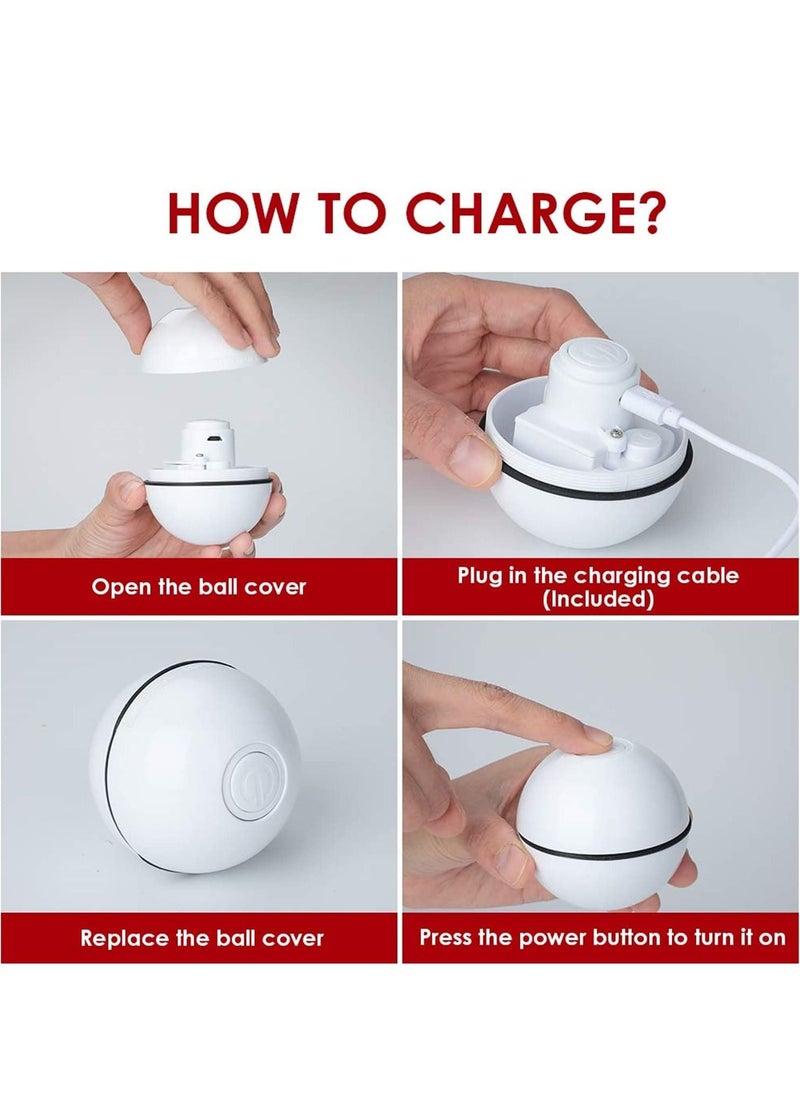 HOW TO CHARGE?

Open the ball cover

Plug in the charging cable (Included)

Replace the ball cover

Press the power button to turn it on