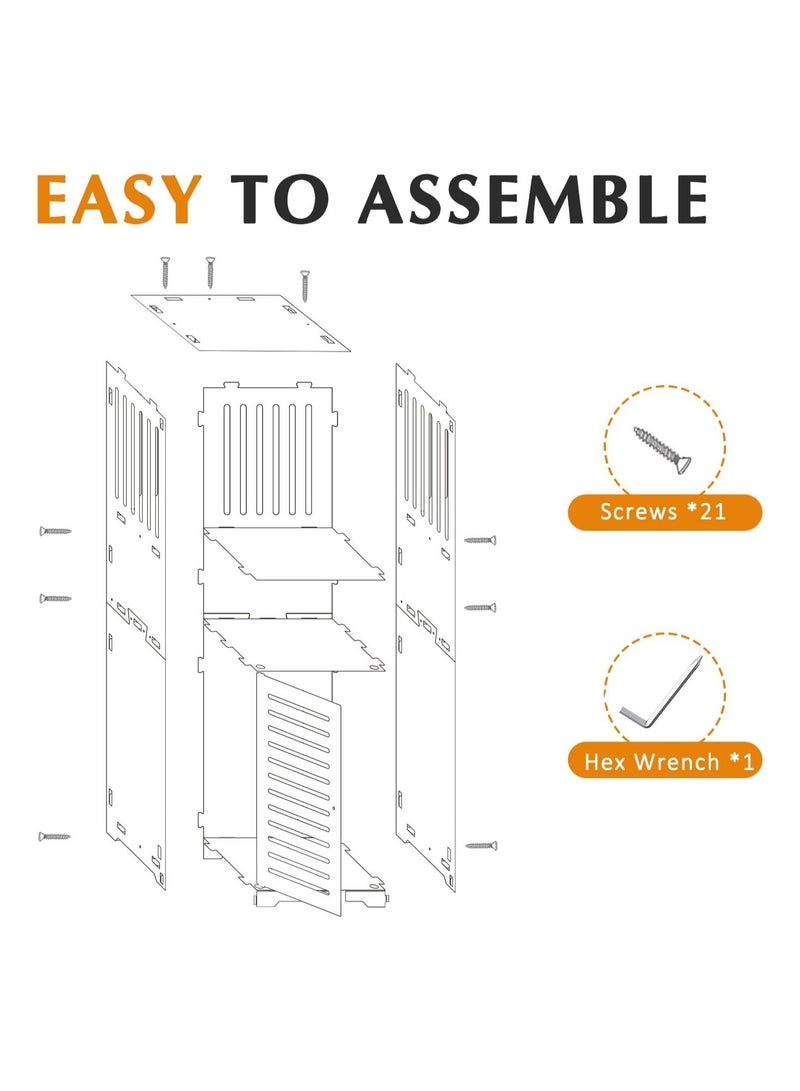 EASY TO ASSEMBLE

Screws *21

Hex Wrench *1