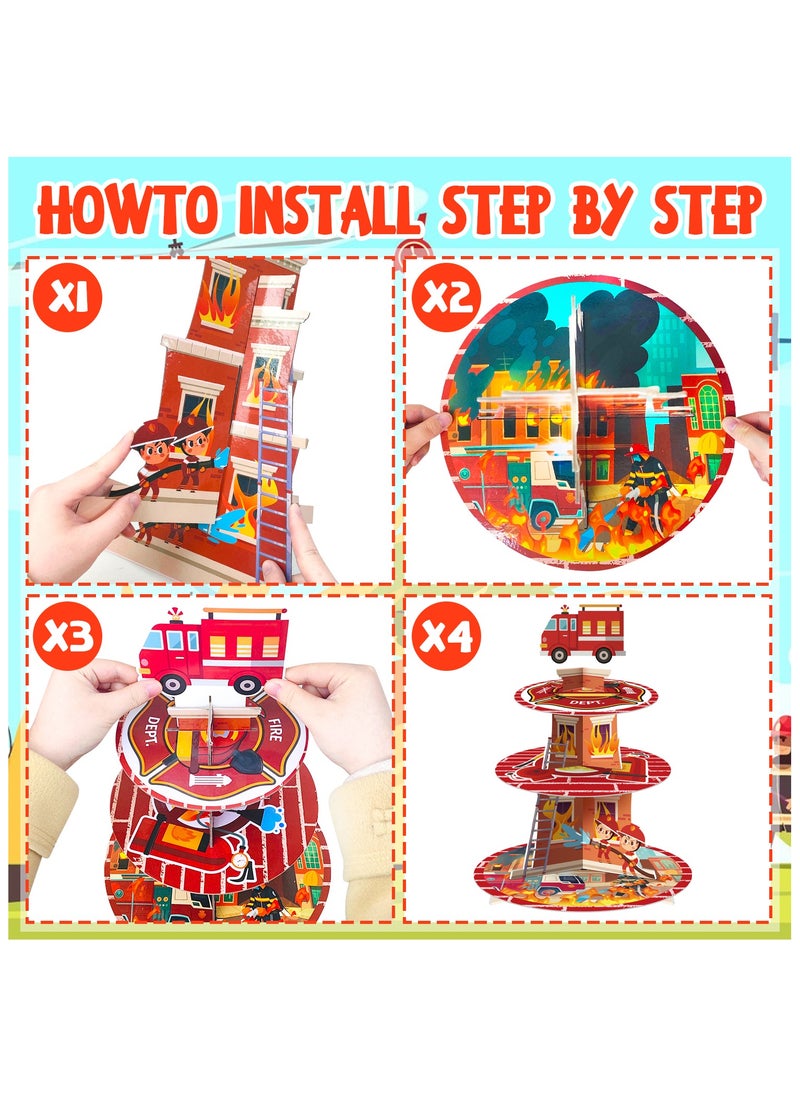 HOWTO INSTALL STEP BY STEP

X1

X2

X3

DEPT. FIRE

X4

DEPT.