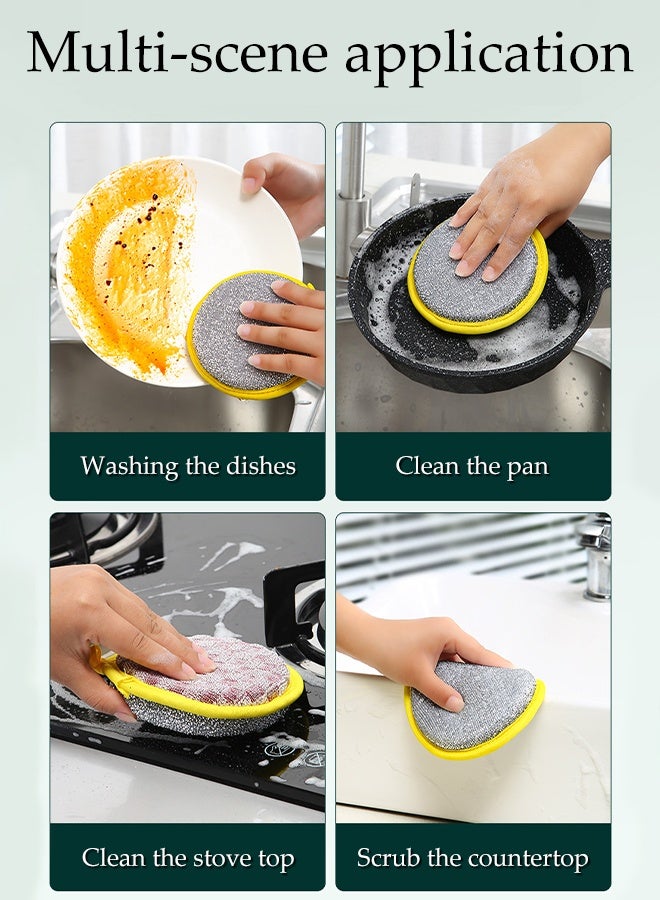 Multi-scene application

Washing the dishes

Clean the pan

Clean the stove top

Scrub the countertop